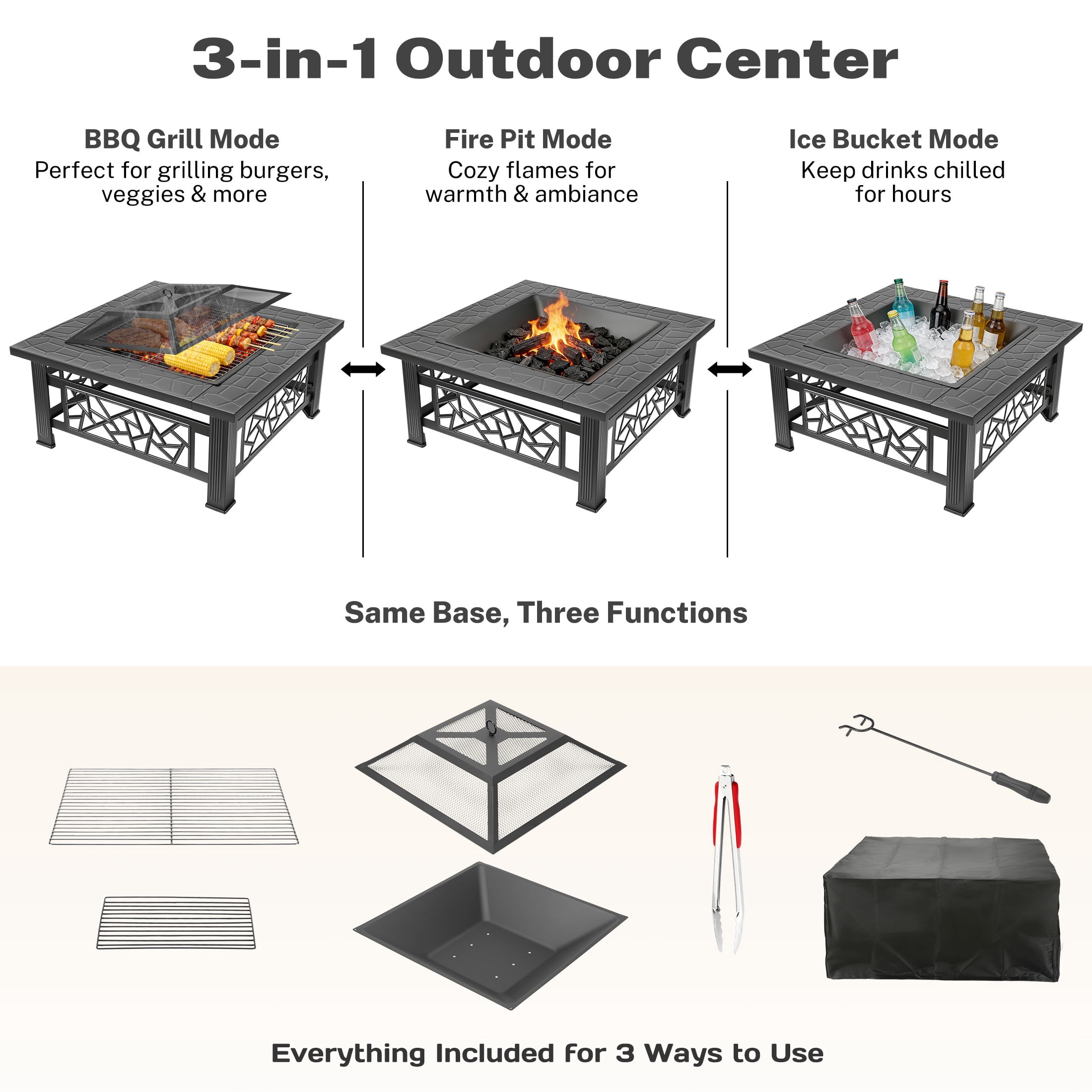 3-in-1 Outdoor Center

BBQ Grill Mode
Perfect for grilling burgers, veggies & more

Fire Pit Mode
Cozy flames for warmth & ambiance

Ice Bucket Mode
Keep drinks chilled for hours

Same Base, Three Functions

Everything Included for 3 Ways to Use