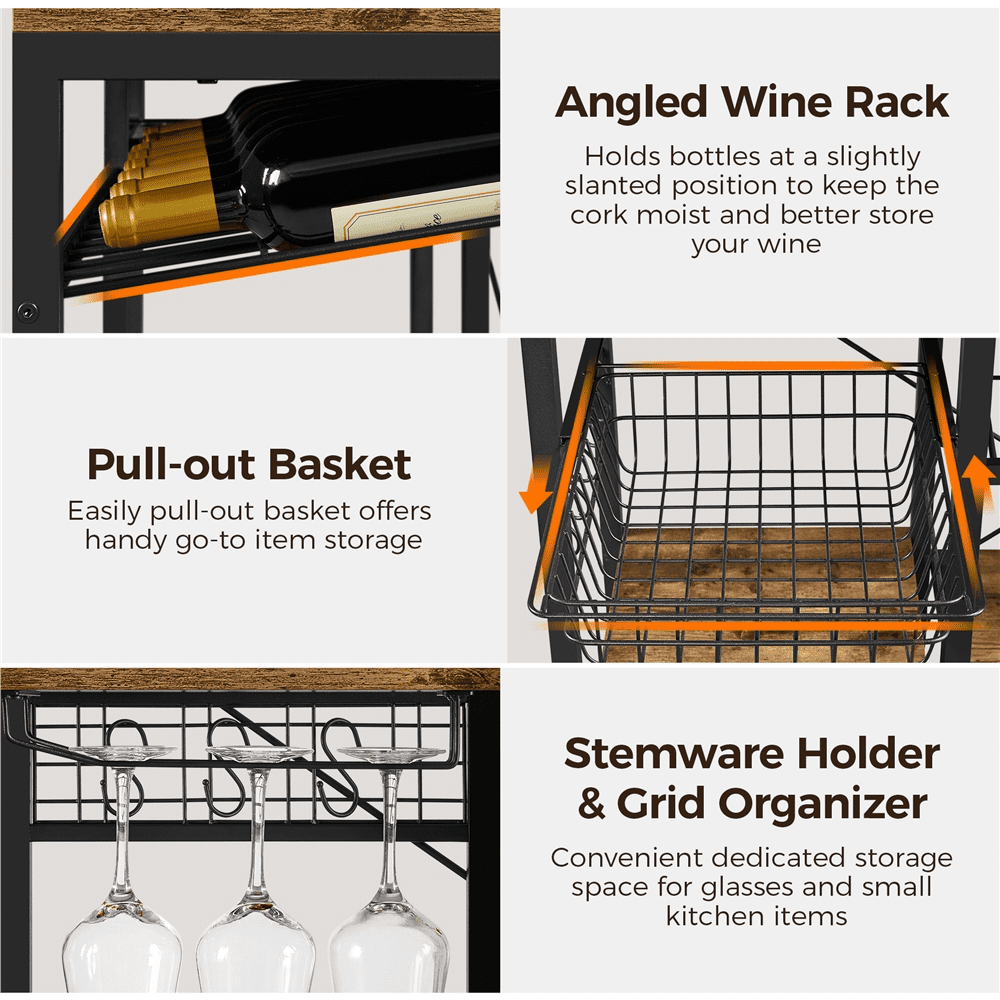 Angled Wine Rack

Holds bottles at a slightly slanted position to keep the cork moist and better store your wine

Pull-out Basket

Easily pull-out basket offers handy go-to item storage

Stemware Holder & Grid Organizer

Convenient dedicated storage space for glasses and small kitchen items