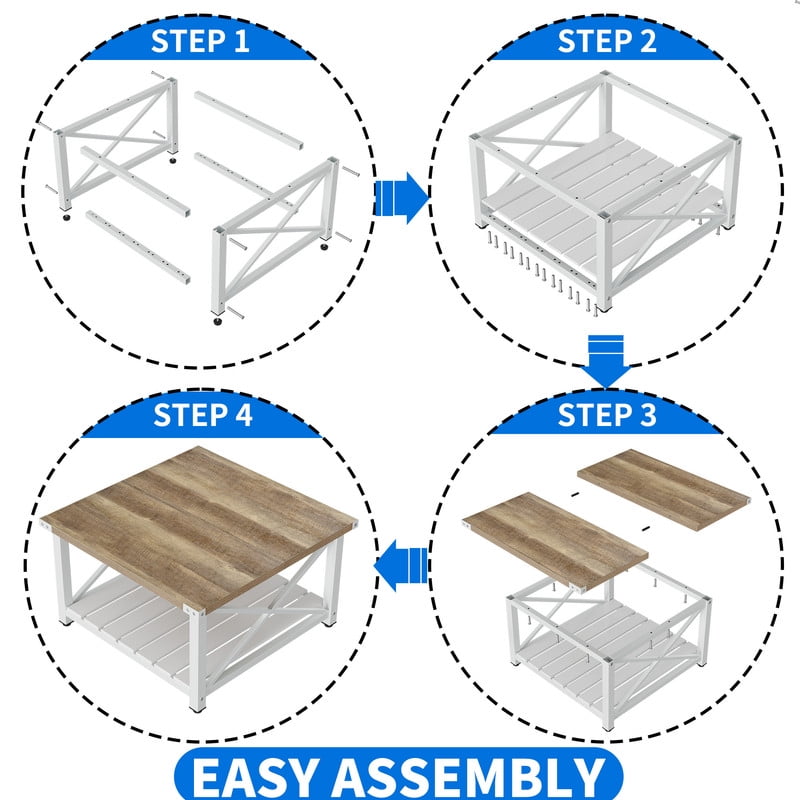 STEP 1

STEP 2

STEP 4

STEP 3

EASY ASSEMBLY