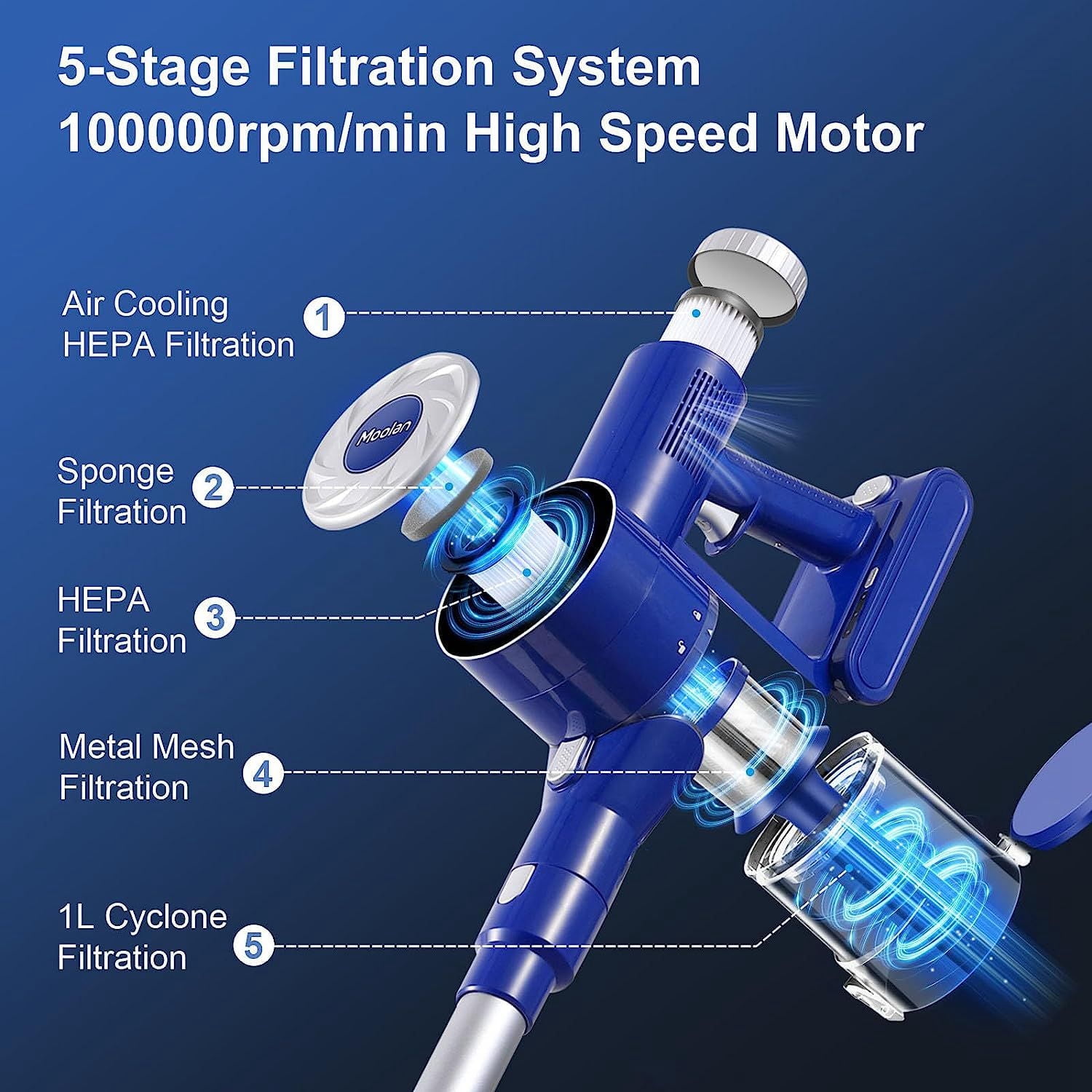 5-Stage Filtration System
100000rpm/min High Speed Motor

Air Cooling HEPA Filtration
1

Moolan

Sponge Filtration
2

HEPA Filtration
3

Metal Mesh Filtration
4

1L Cyclone Filtration
5