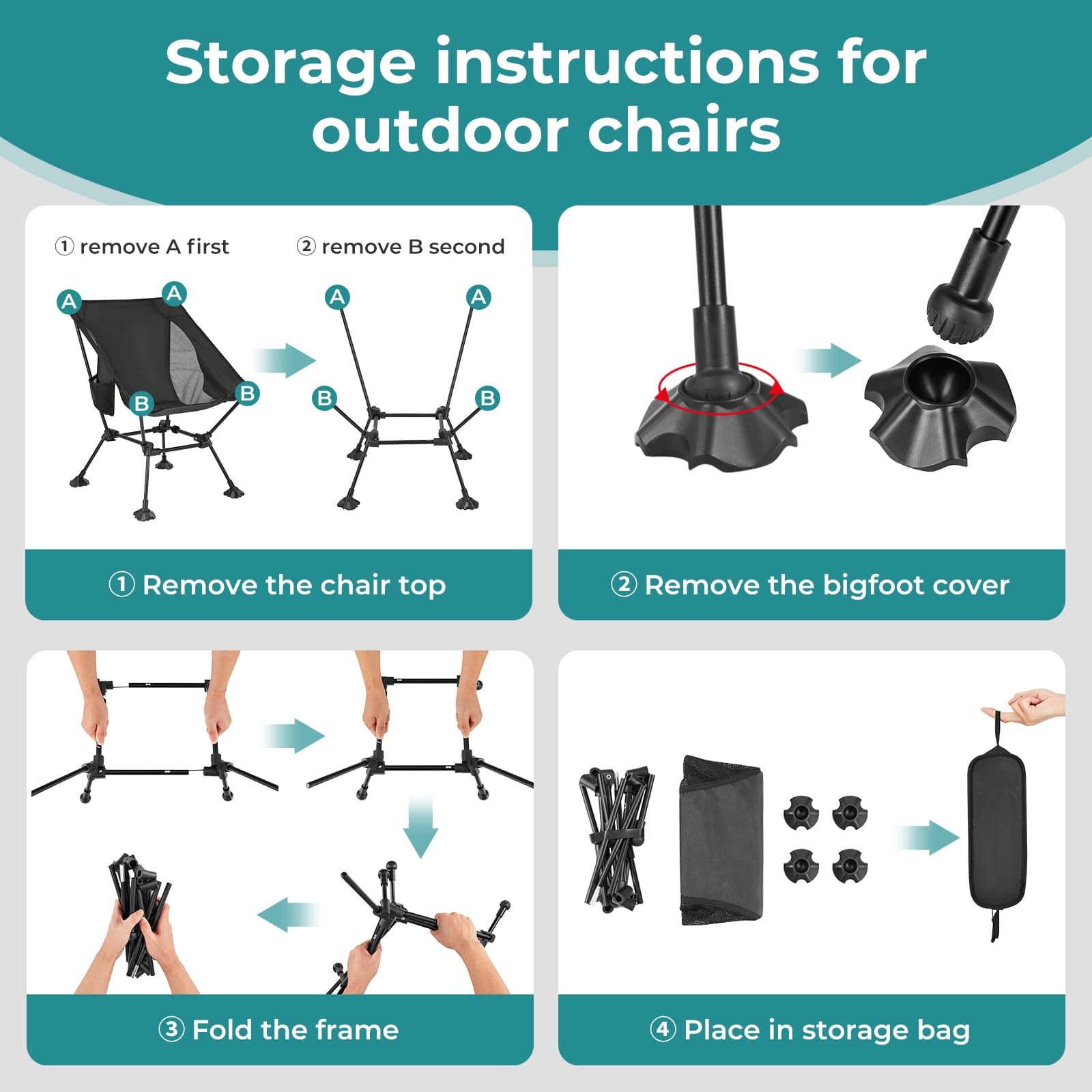 Storage instructions for outdoor chairs

① remove A first

② remove B second

A A B B

A A B B

① Remove the chair top

② Remove the bigfoot cover

③ Fold the frame

④ Place in storage bag