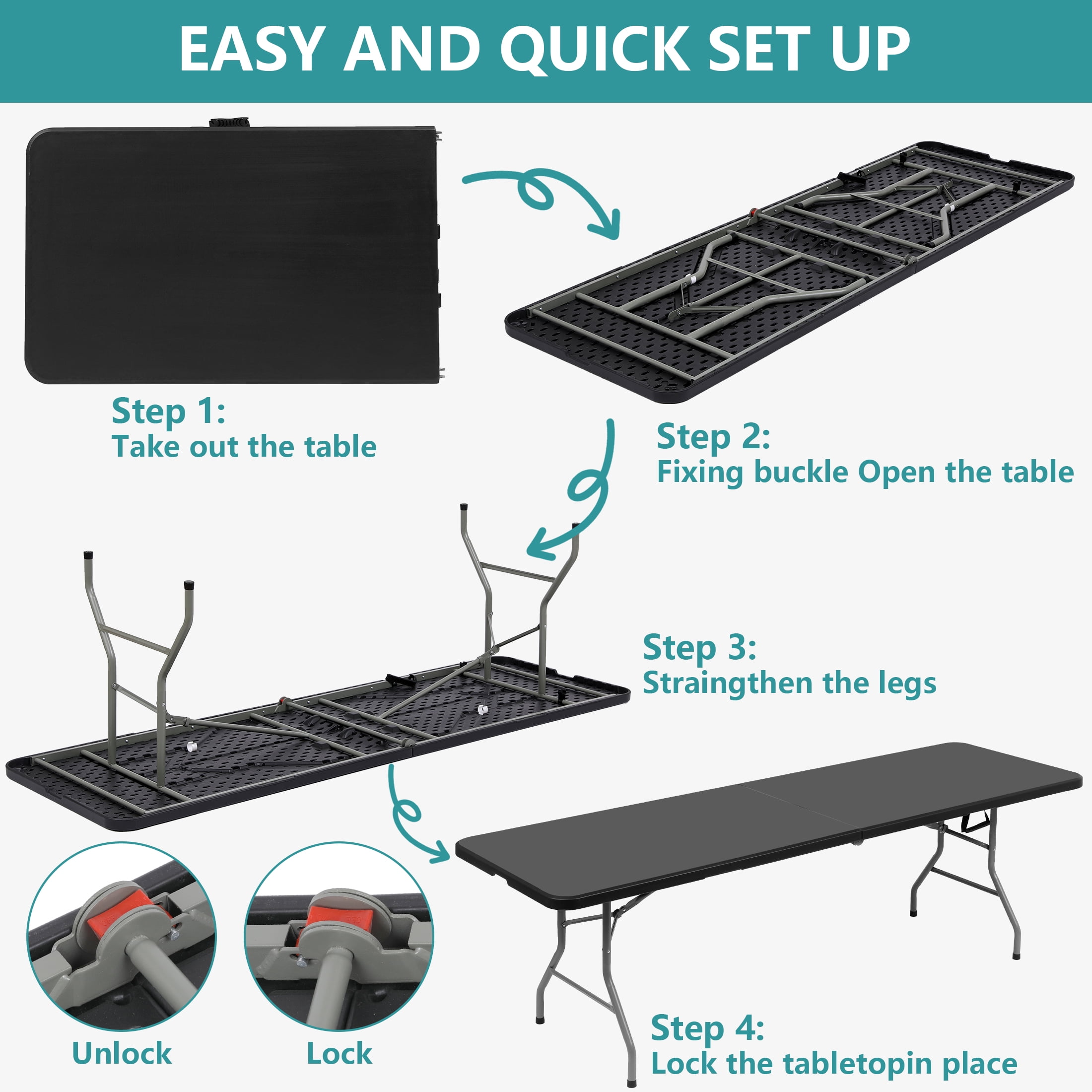 EASY AND QUICK SET UP

Step 1:
Take out the table

Step 2:
Fixing buckle Open the table

Step 3:
Straingthen the legs

Unlock

Lock

Step 4:
Lock the tabletopin place