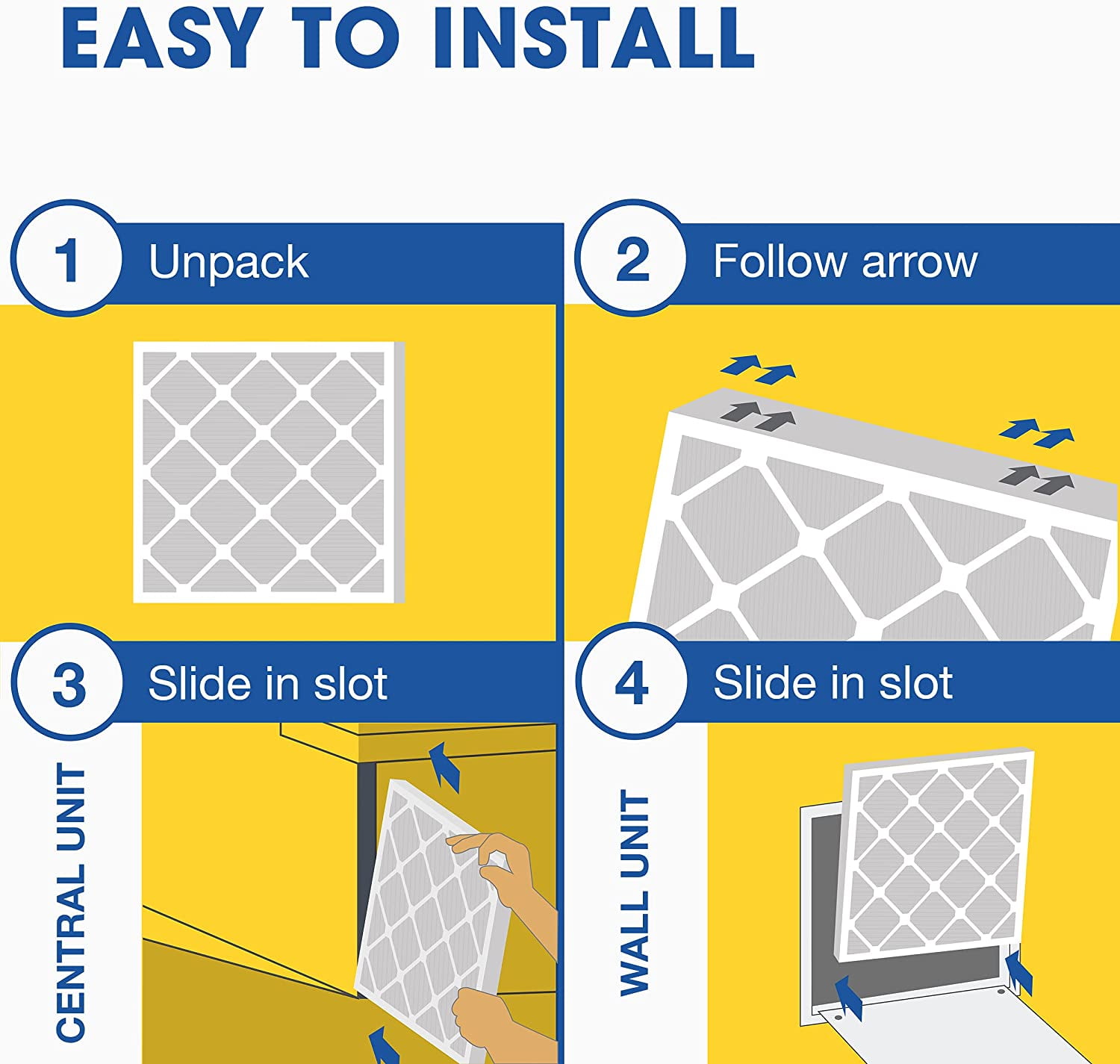 EASY TO INSTALL

1 Unpack

2 Follow arrow

3 Slide in slot

CENTRAL UNIT

4 Slide in slot

WALL UNIT