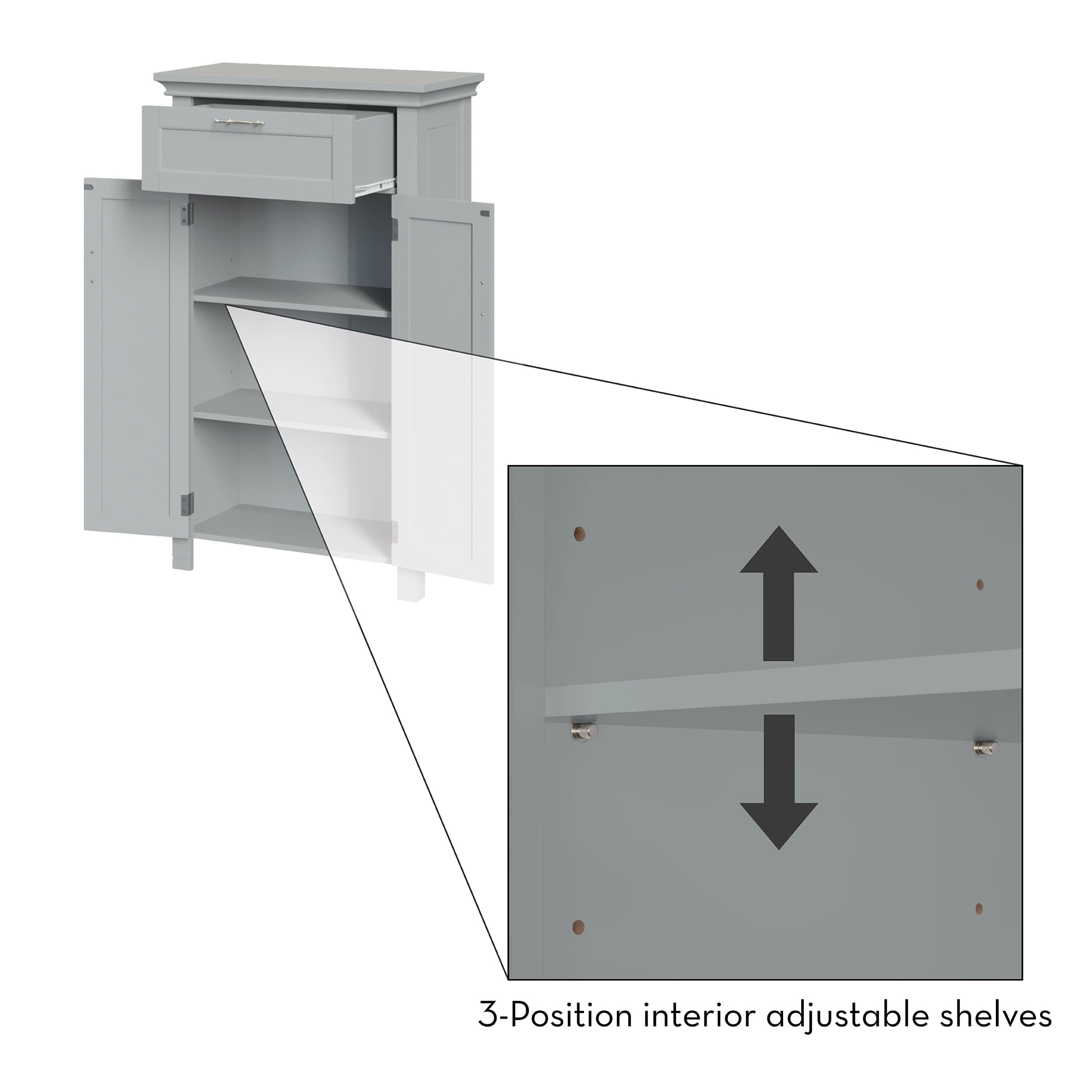 3-Position interior adjustable shelves