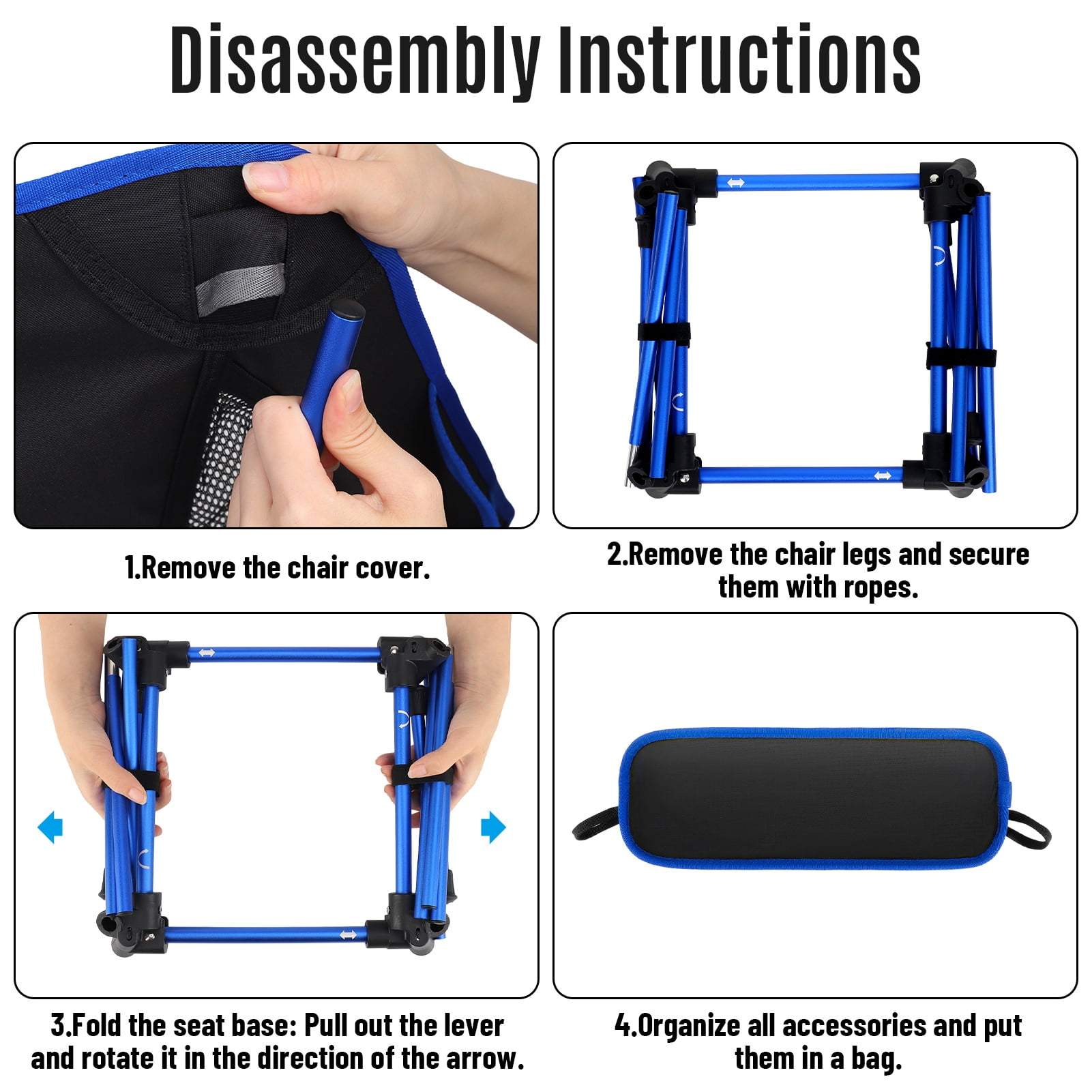 Disassembly Instructions

1.Remove the chair cover.

2.Remove the chair legs and secure them with ropes.

3.Fold the seat base: Pull out the lever and rotate it in the direction of the arrow.

4.Organize all accessories and put them in a bag.