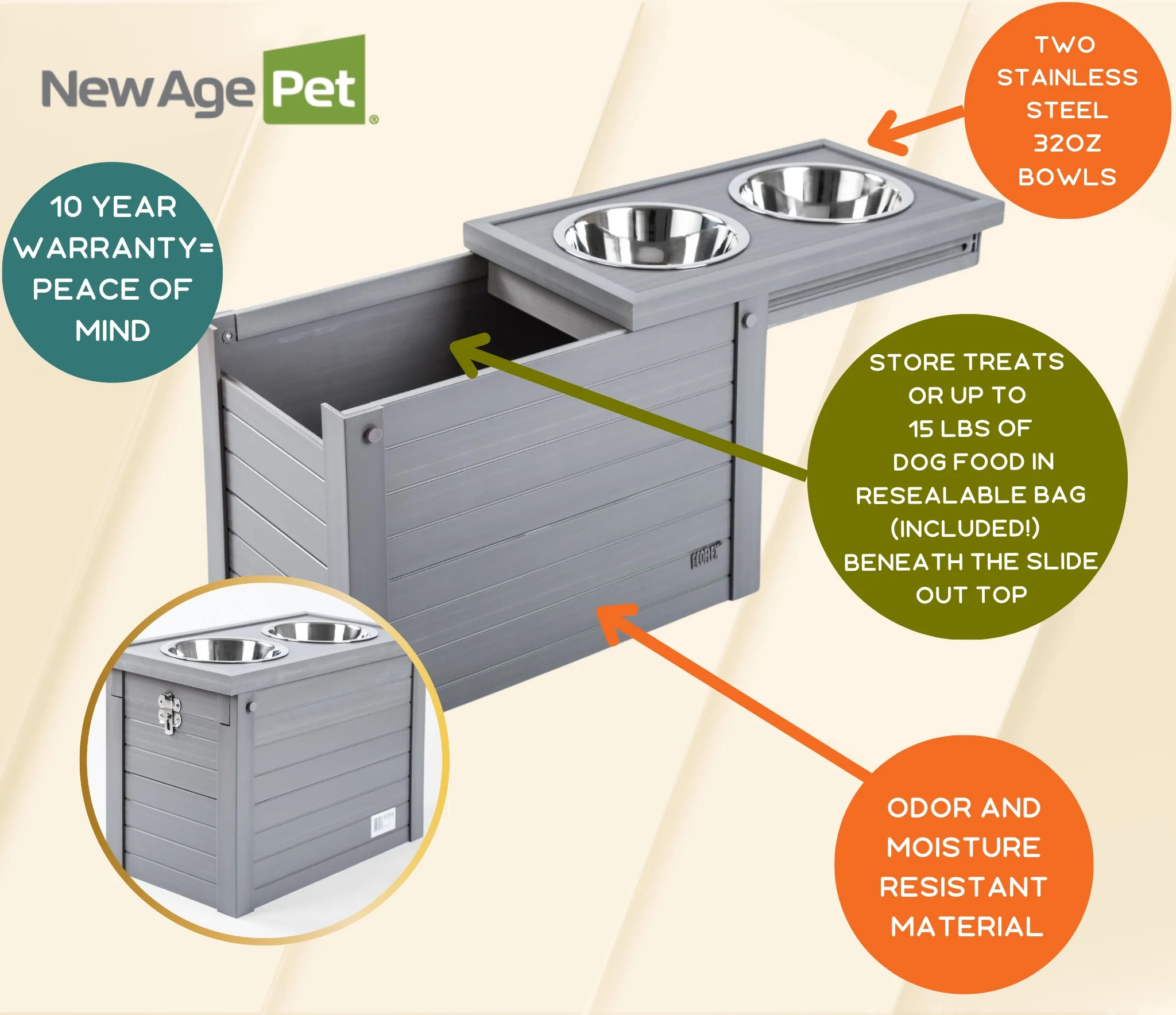 New Age Pet®

TWO STAINLESS STEEL 32OZ BOWLS

10 YEAR WARRANTY= PEACE OF MIND

STORE TREATS OR UP TO 15 LBS OF DOG FOOD IN RESEALABLE BAG (INCLUDED!) BENEATH THE SLIDE OUT TOP

ECOFLEX

ODOR AND MOISTURE RESISTANT MATERIAL