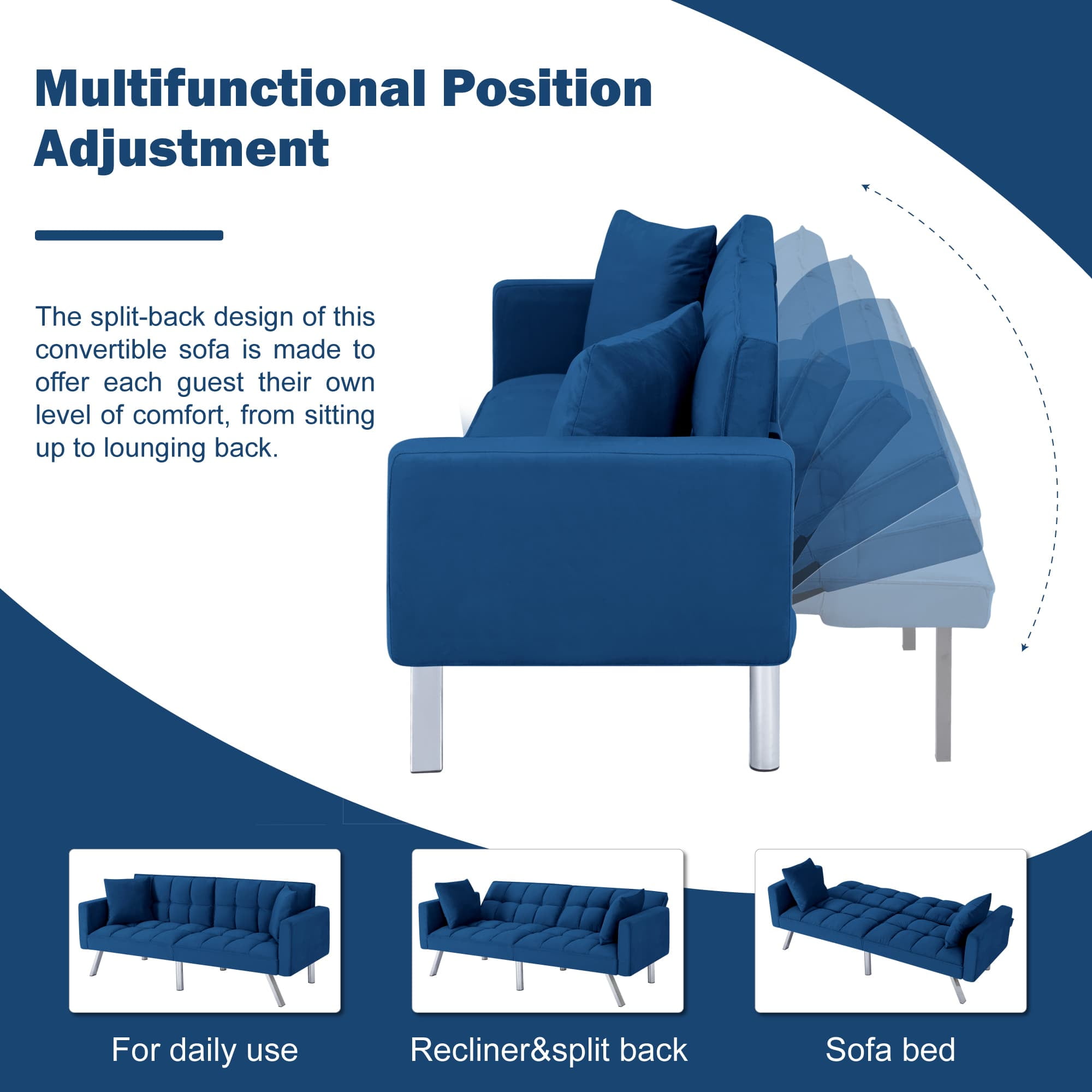 Multifunctional Position Adjustment

The split-back design of this convertible sofa is made to offer each guest their own level of comfort, from sitting up to lounging back.

For daily use

Recliner&split back

Sofa bed