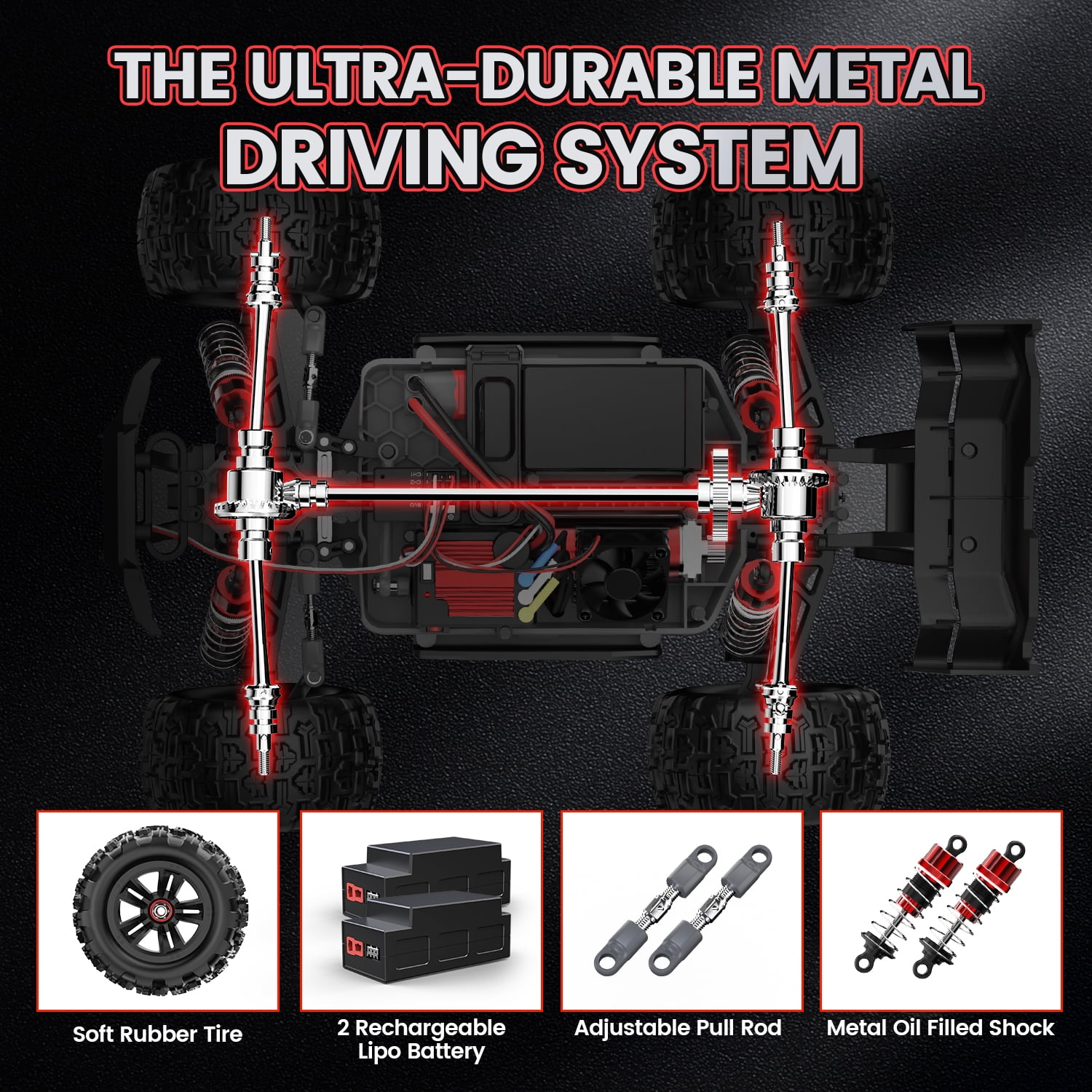 THE ULTRA-DURABLE METAL DRIVING SYSTEM

Soft Rubber Tire

2 Rechargeable Lipo Battery

Adjustable Pull Rod

Metal Oil Filled Shock