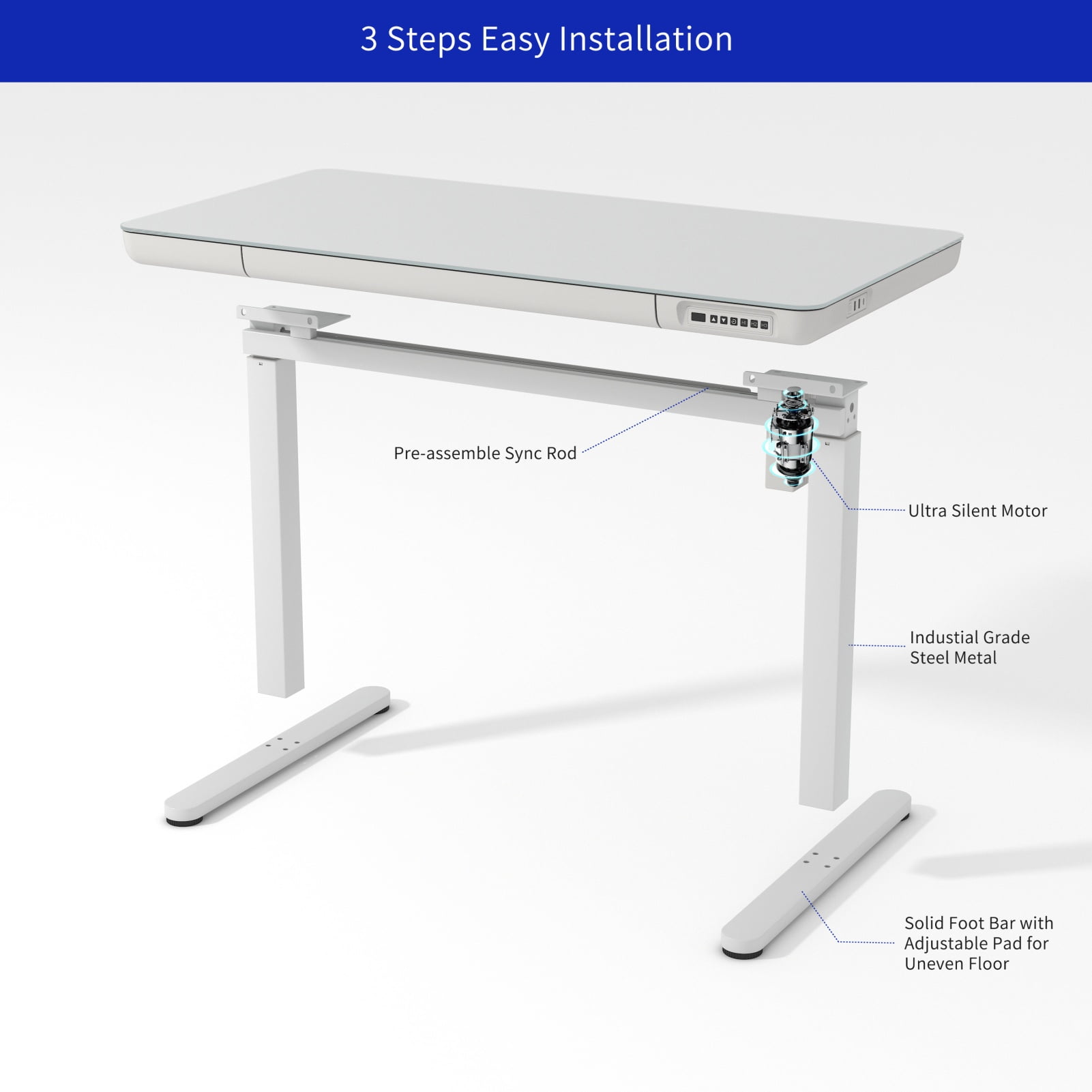 3 Steps Easy Installation

Pre-assemble Sync Rod

Ultra Silent Motor

Industial Grade Steel Metal

Solid Foot Bar with Adjustable Pad for Uneven Floor