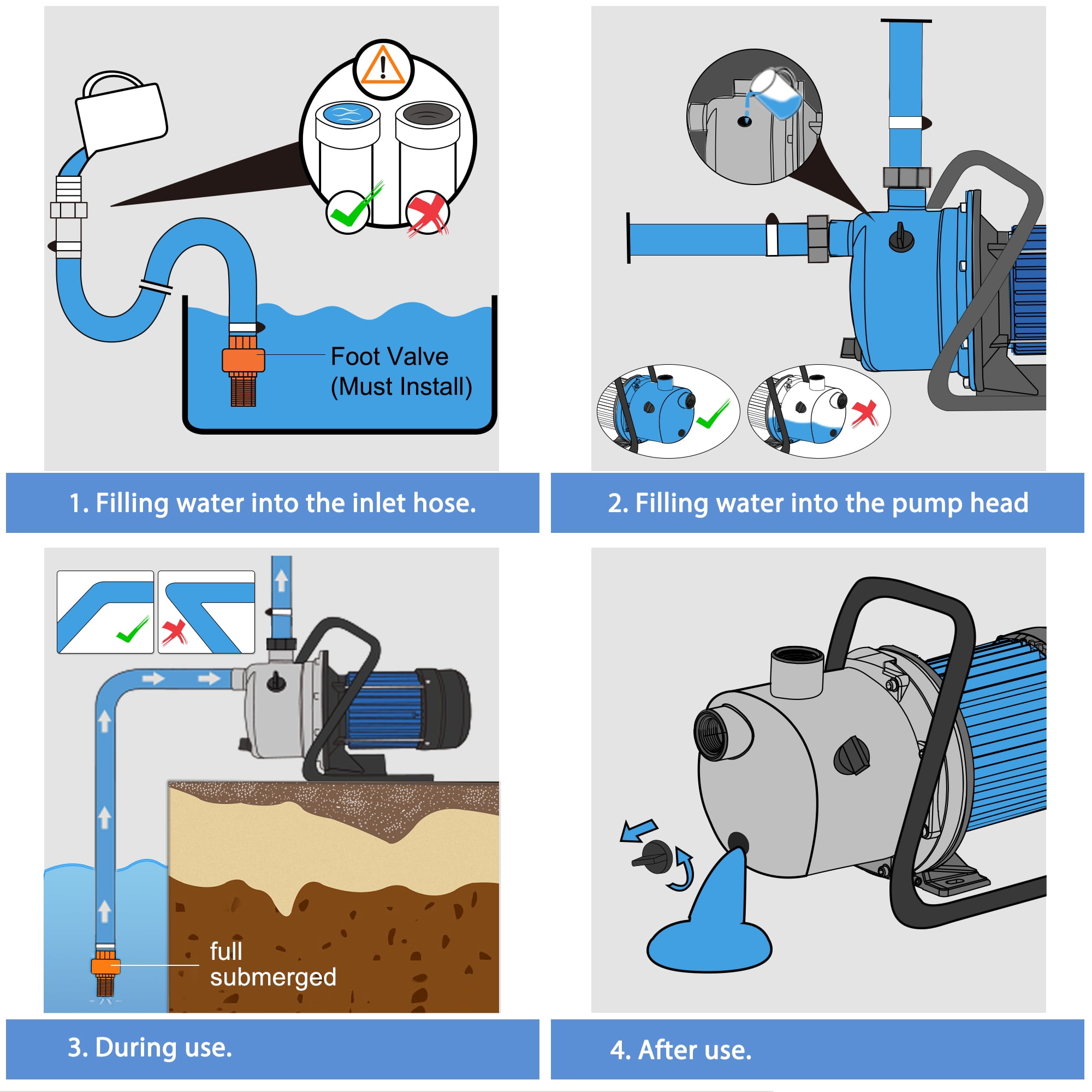 Foot Valve
(Must Install)

1. Filling water into the inlet hose.

2. Filling water into the pump head

full
submerged

3. During use.

4. After use.