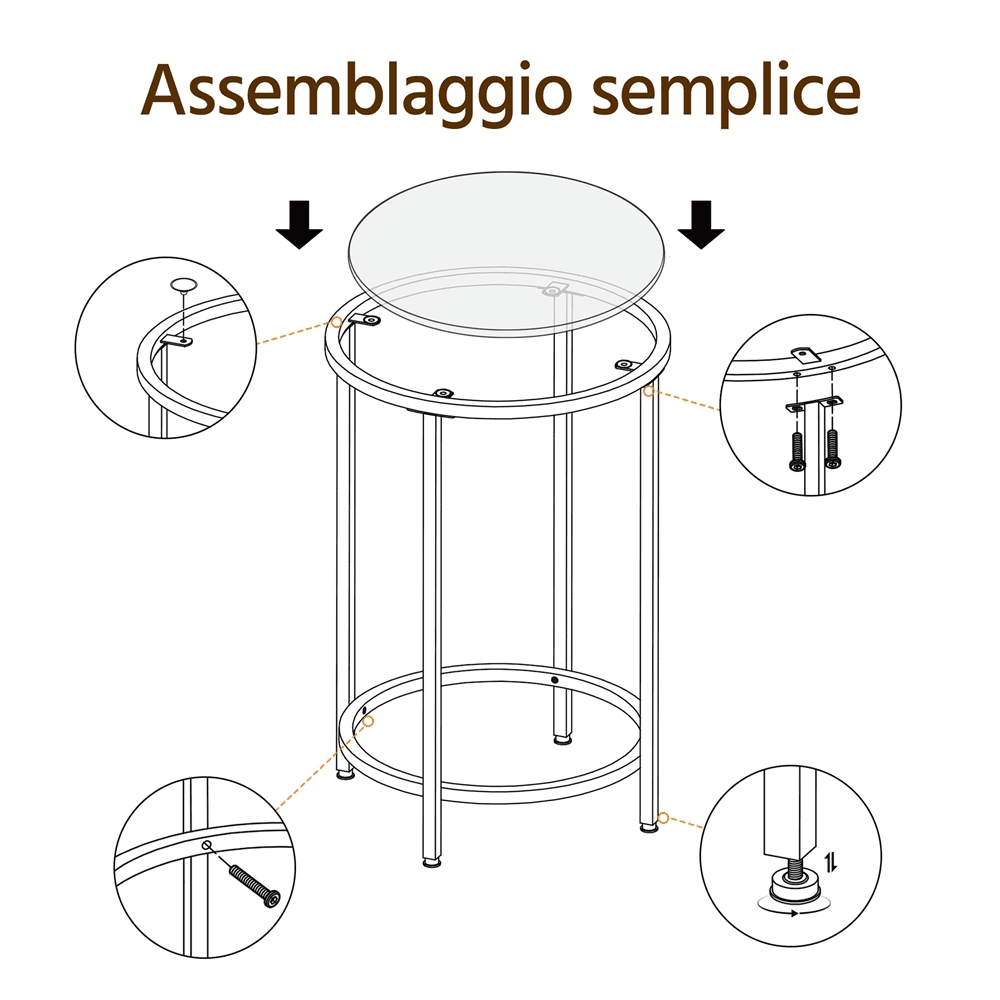 Assemblaggio semplice