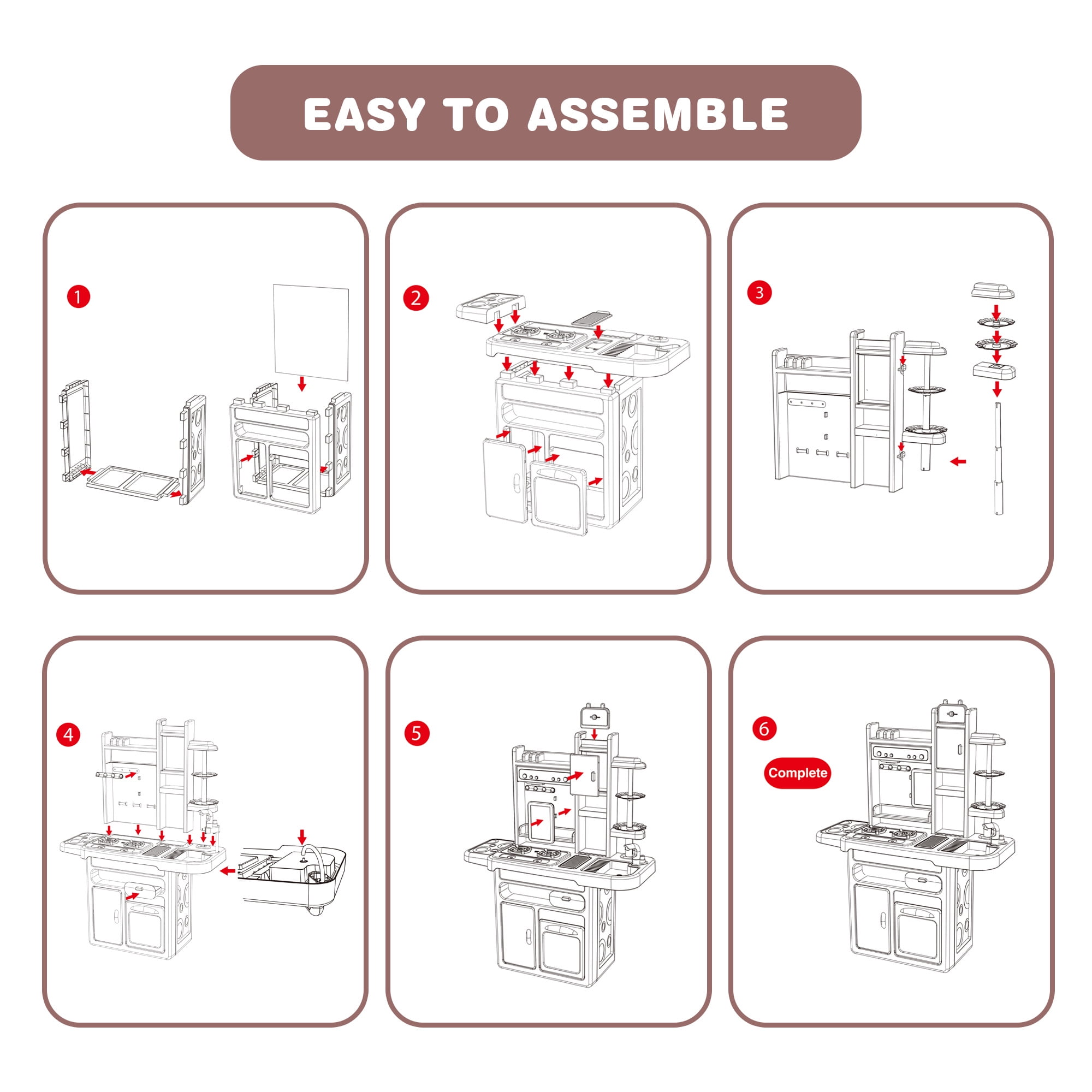 EASY TO ASSEMBLE

1

2

3

4

5

6

Complete