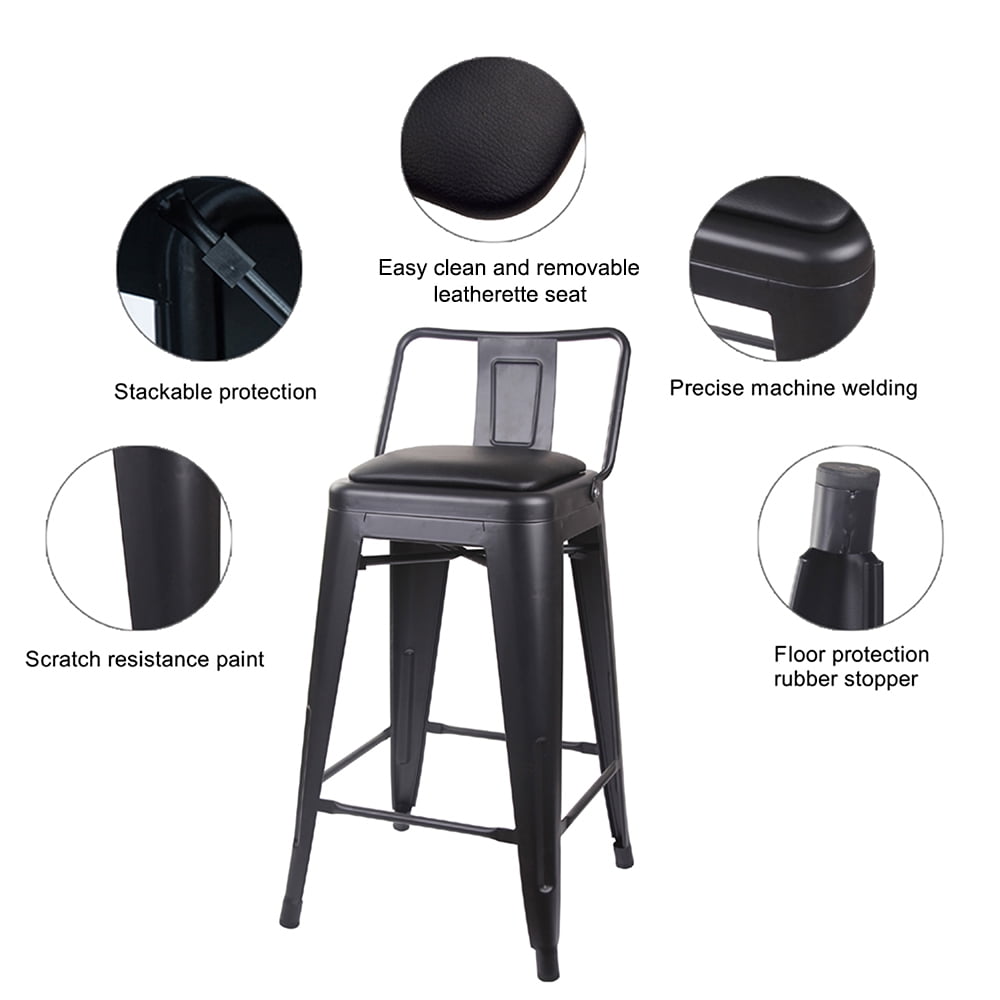 Easy clean and removable leatherette seat

Stackable protection

Precise machine welding

Scratch resistance paint

Floor protection rubber stopper