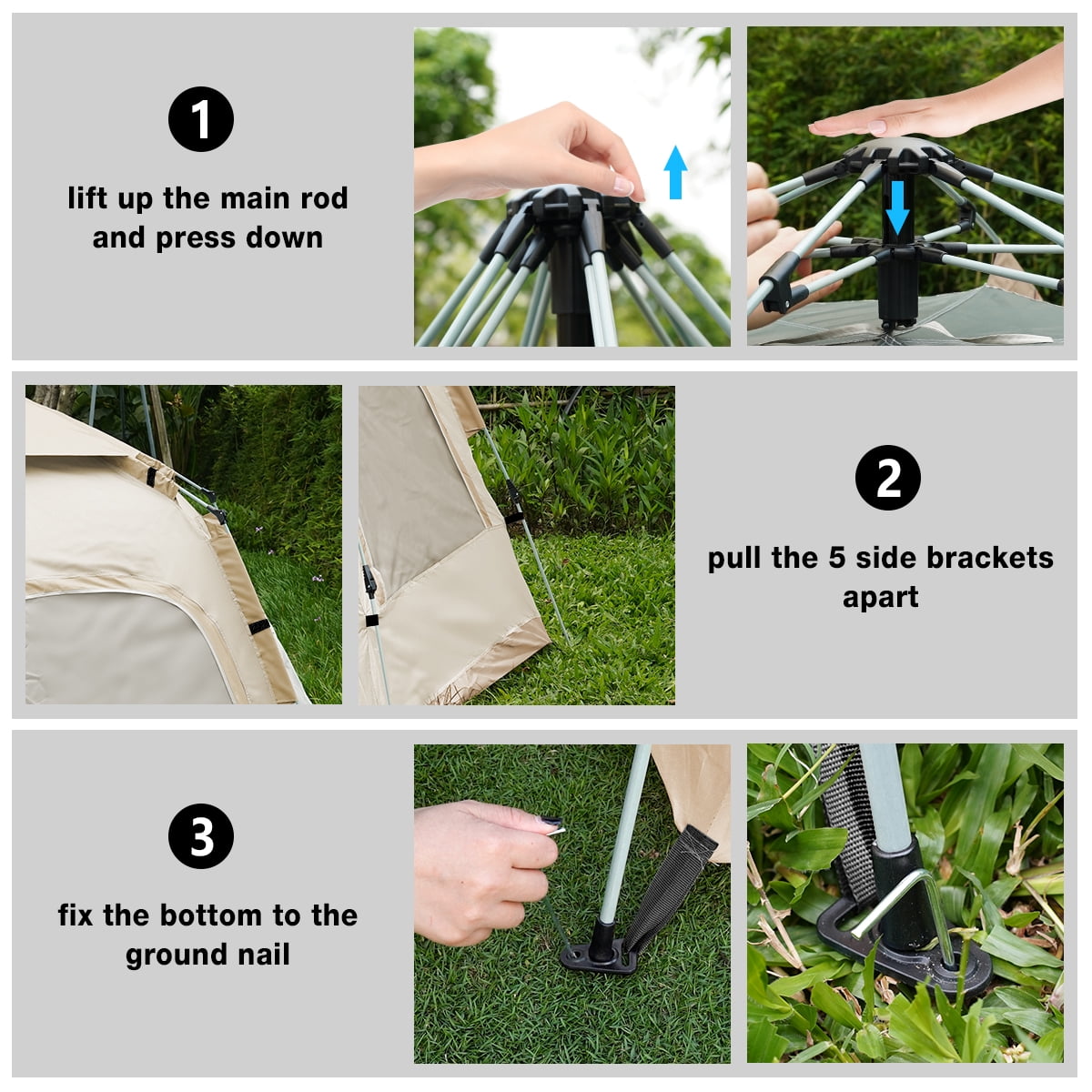 1

lift up the main rod and press down

2

pull the 5 side brackets apart

3

fix the bottom to the ground nail