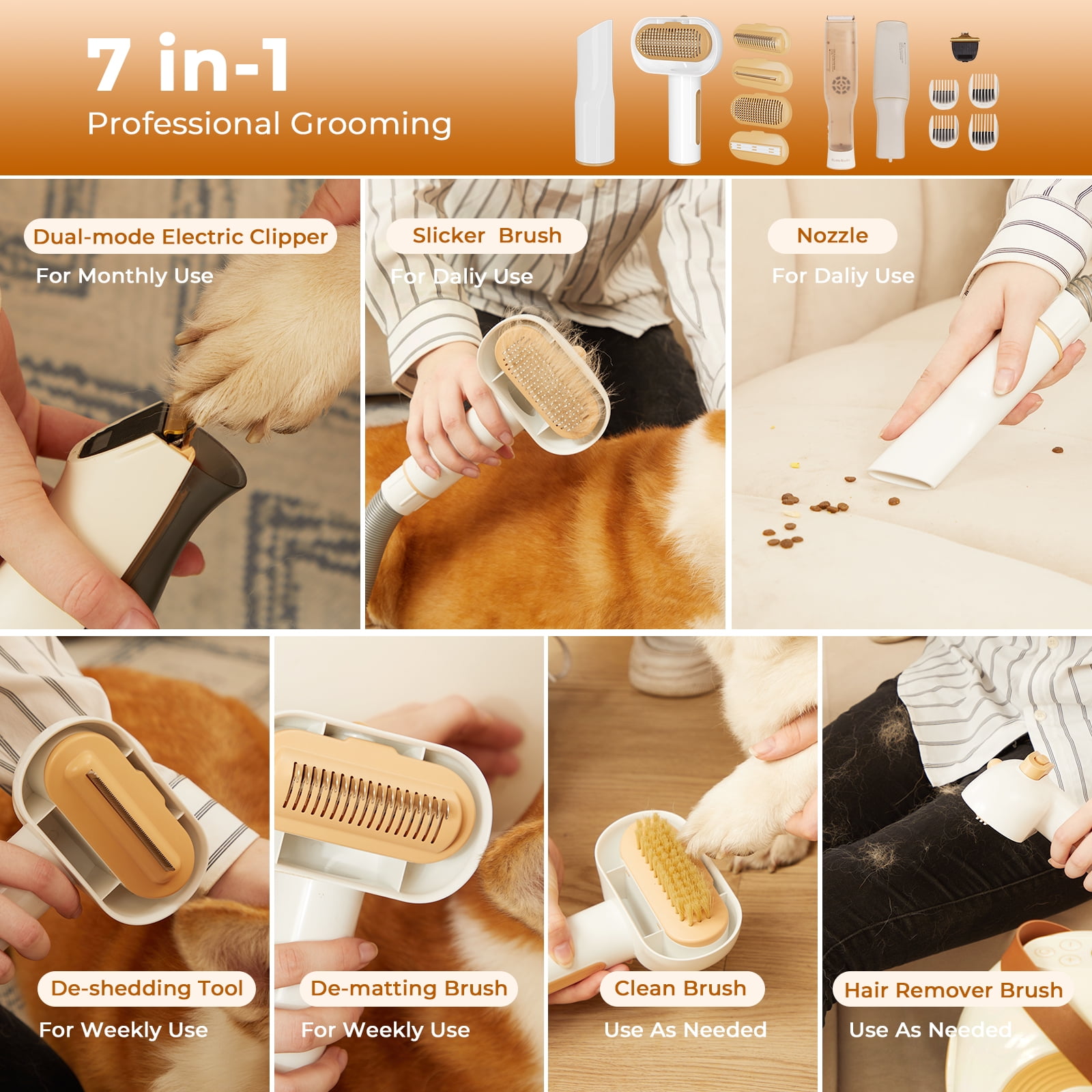 7 in-1
Professional Grooming

Dual-mode Electric Clipper
For Monthly Use

Slicker Brush
For Daliy Use

Nozzle
For Daliy Use

De-shedding Tool
For Weekly Use

De-matting Brush
For Weekly Use

Clean Brush
Use As Needed

Hair Remover Brush
Use As Needed