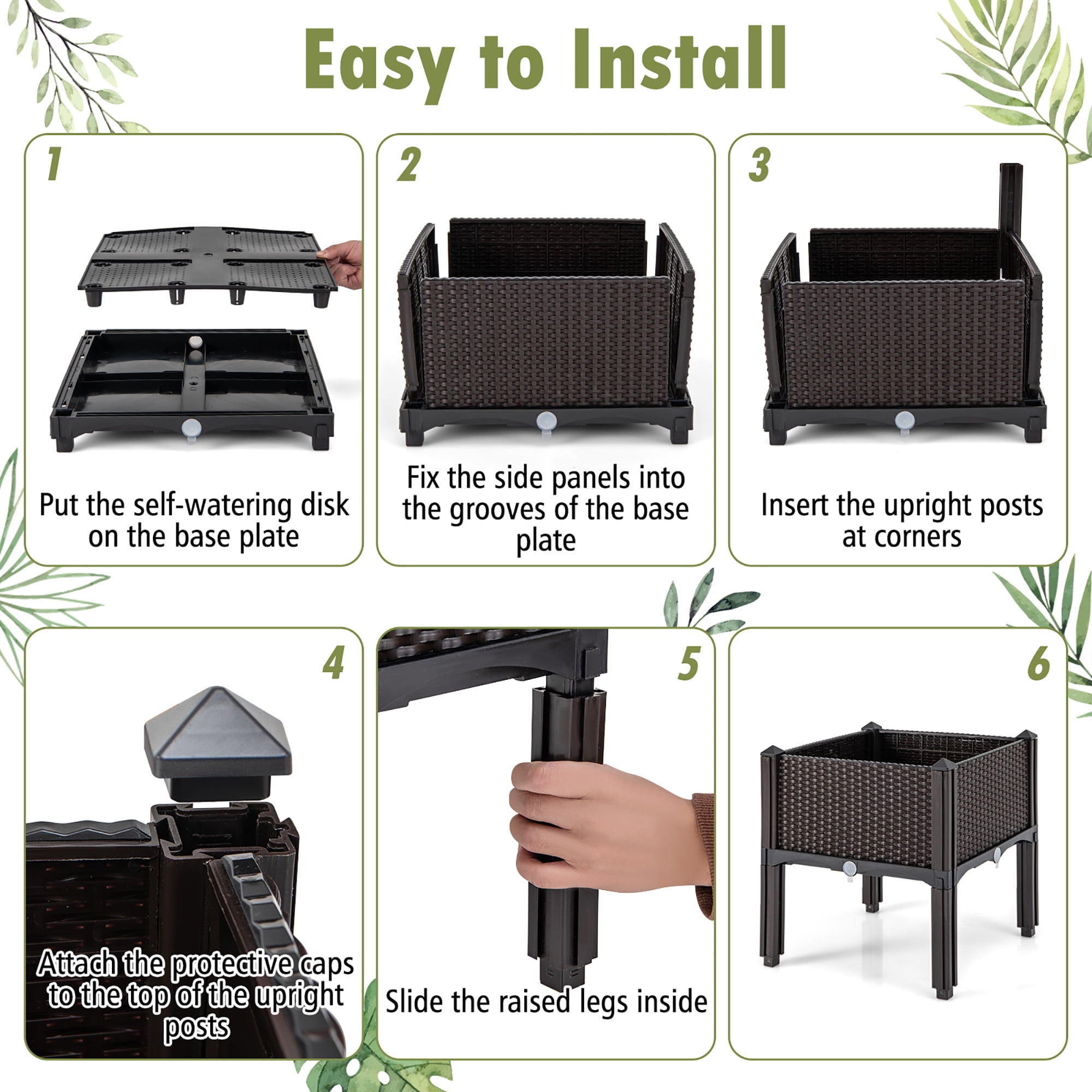 Easy to Install

1

Put the self-watering disk on the base plate

2

Fix the side panels into the grooves of the base plate

3

Insert the upright posts at corners

4

Attach the protective caps to the top of the upright posts

5

Slide the raised legs inside

6