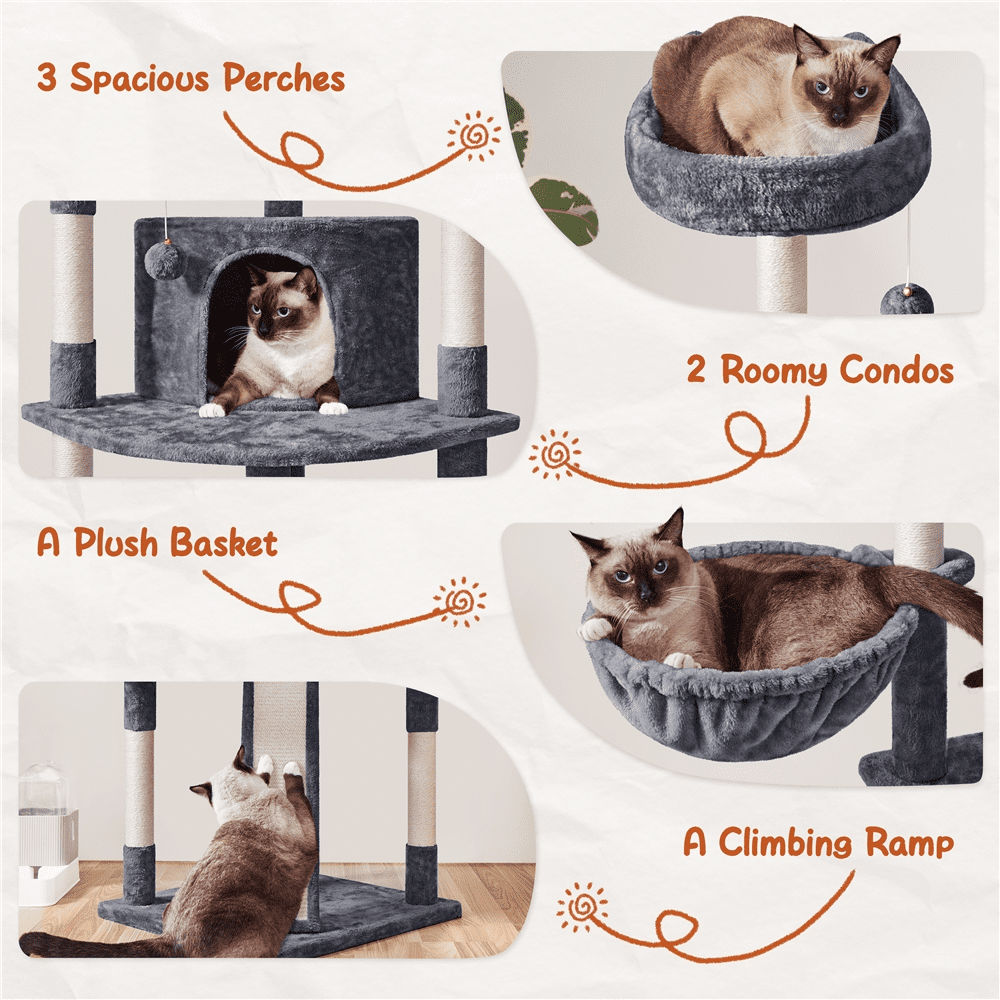 3 Spacious Perches

2 Roomy Condos

A Plush Basket

A Climbing Ramp