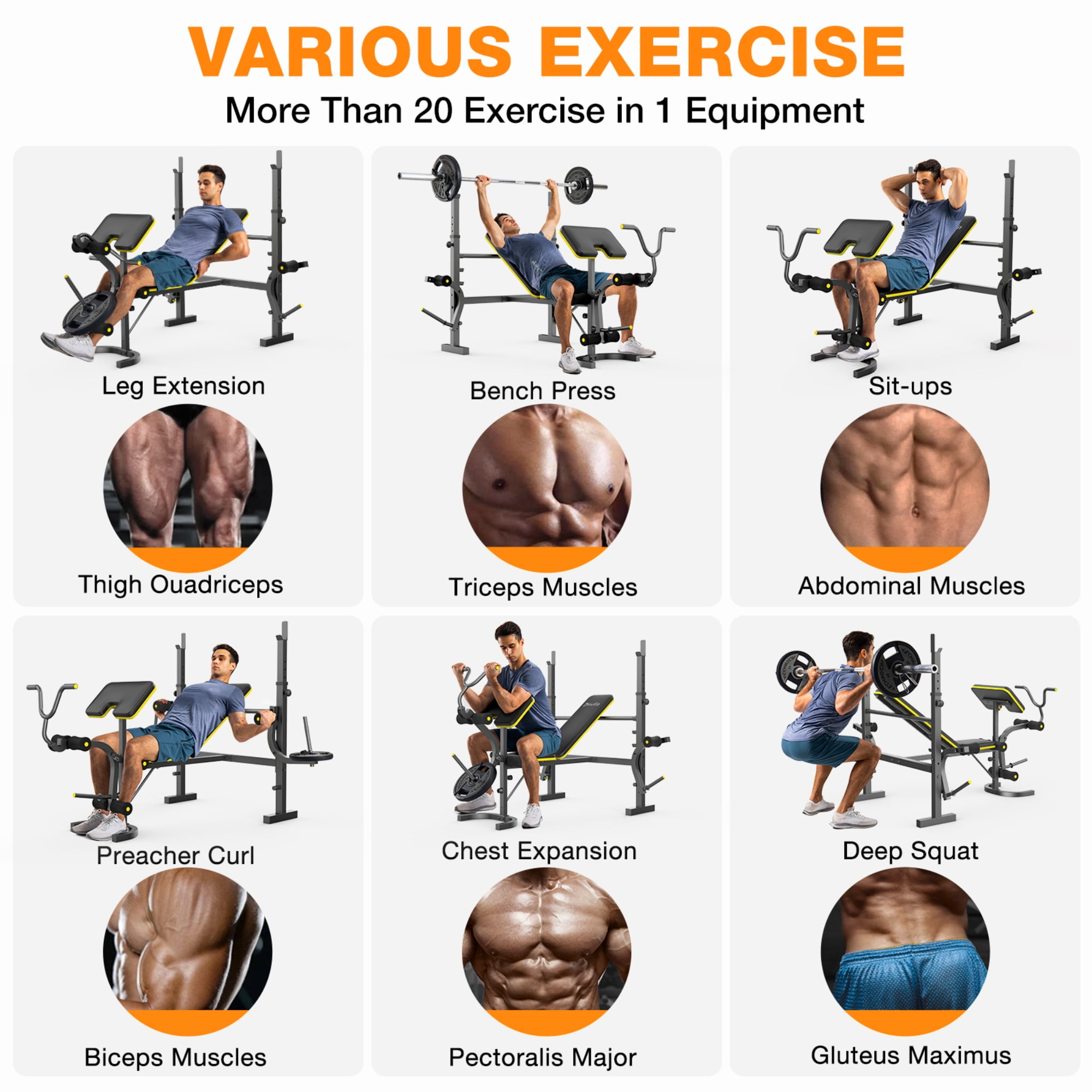 VARIOUS EXERCISE

More Than 20 Exercise in 1 Equipment

Leg Extension

Thigh Ouadriceps

Bench Press

Triceps Muscles

Sit-ups

Abdominal Muscles

Preacher Curl

Biceps Muscles

Chest Expansion

Pectoralis Major

Deep Squat

Gluteus Maximus