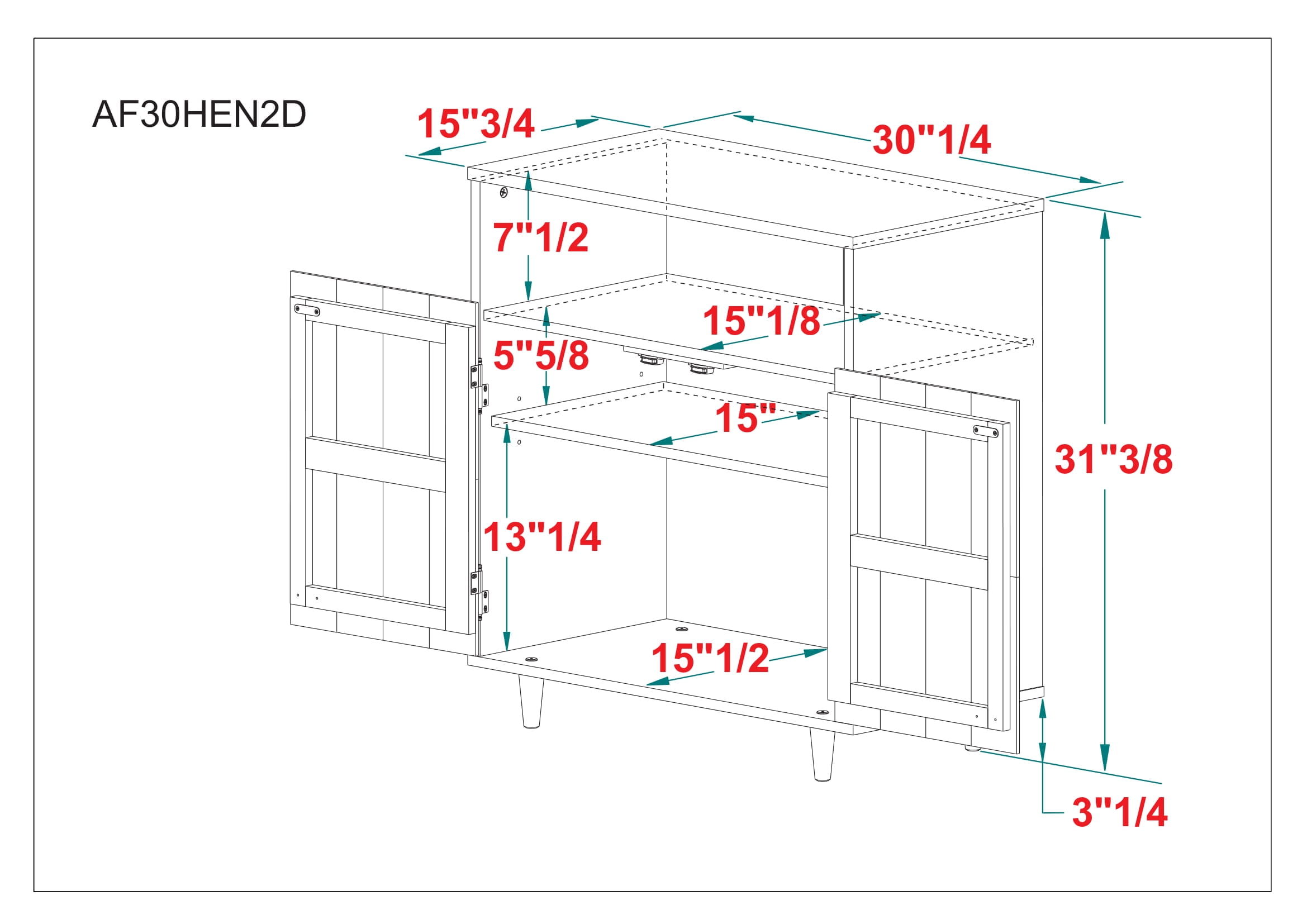 AF30HEN2D

15"3/4

30"1/4

7"1/2

15"1/8

5"5/8

15"

31"3/8

13"1/4

15"1/2

3"1/4