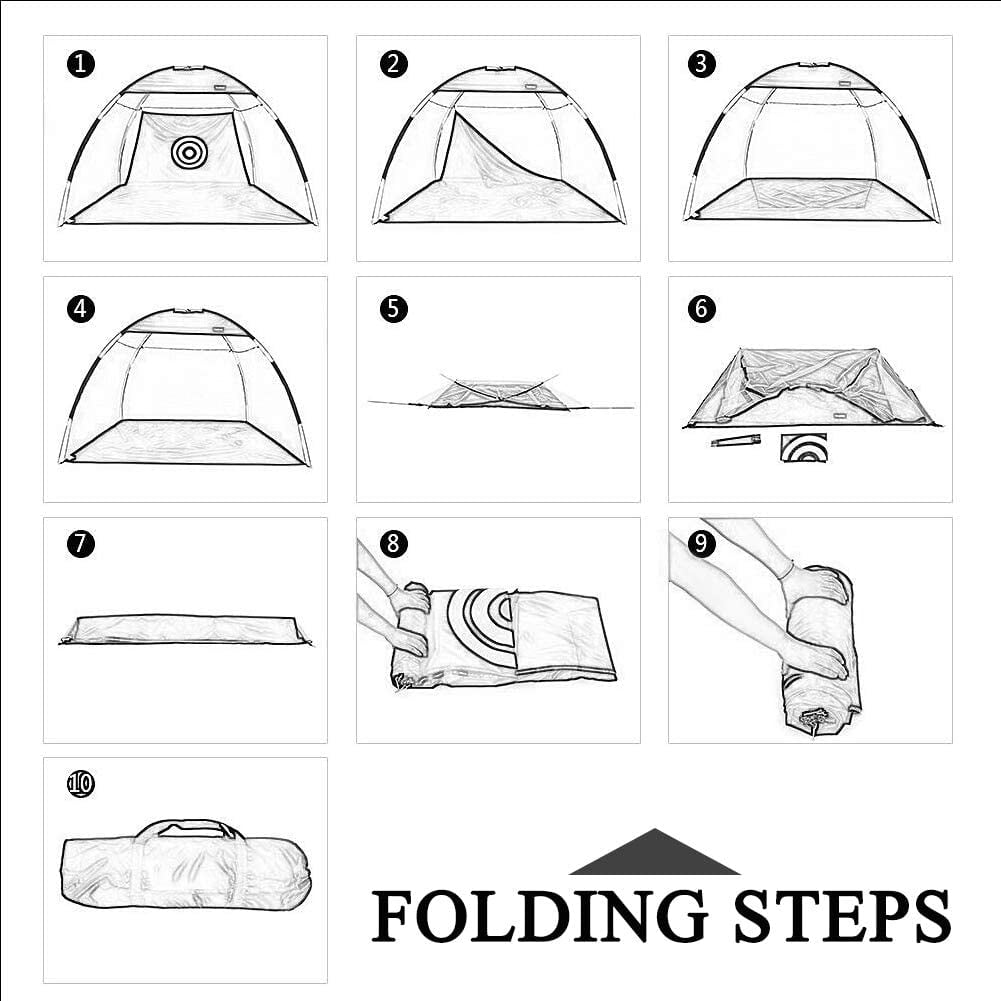 1

2

3

4

5

6

7

8

9

10

FOLDING STEPS