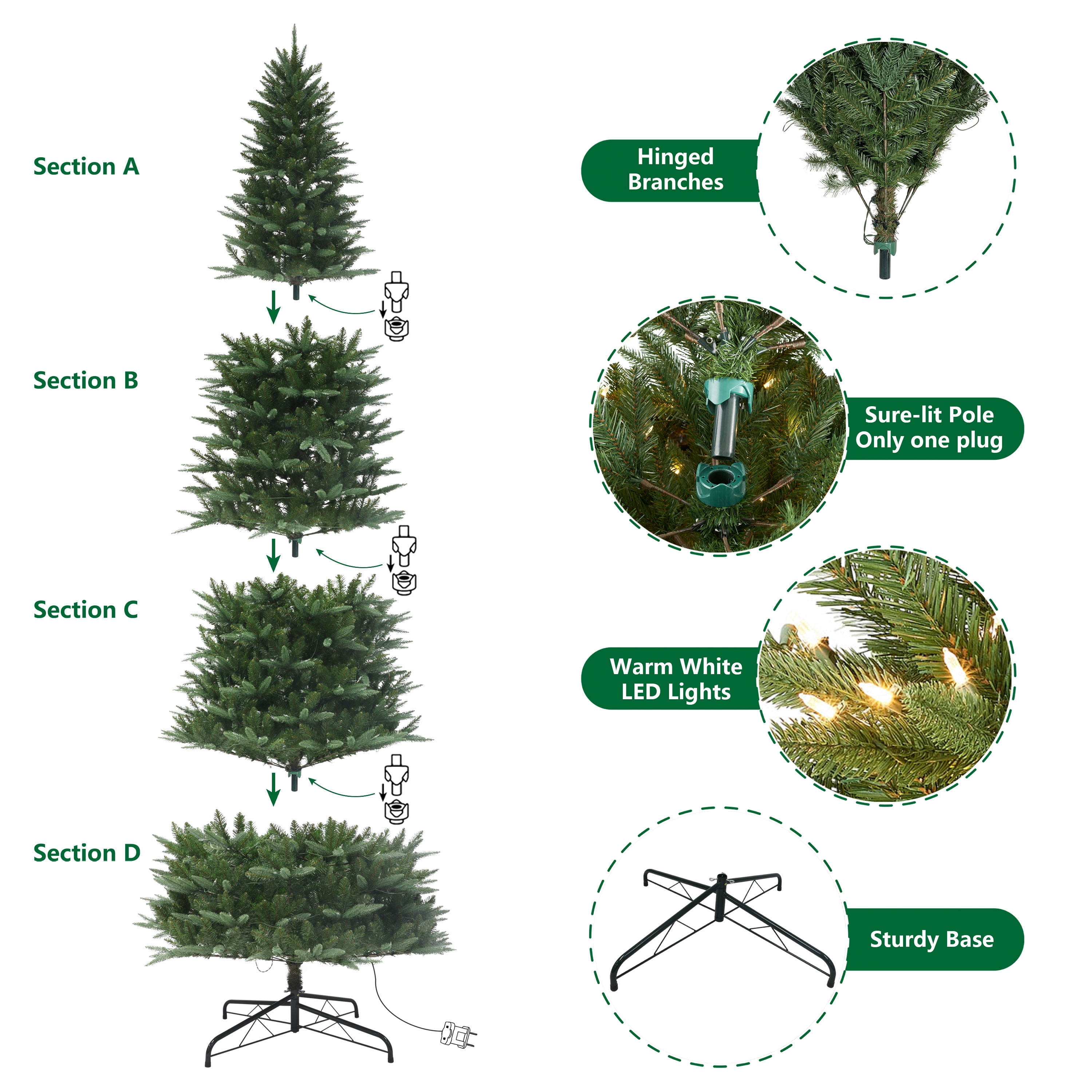 Section A

Section B

Section C

Section D

Hinged Branches

Sure-lit Pole Only one plug

Warm White LED Lights

Sturdy Base