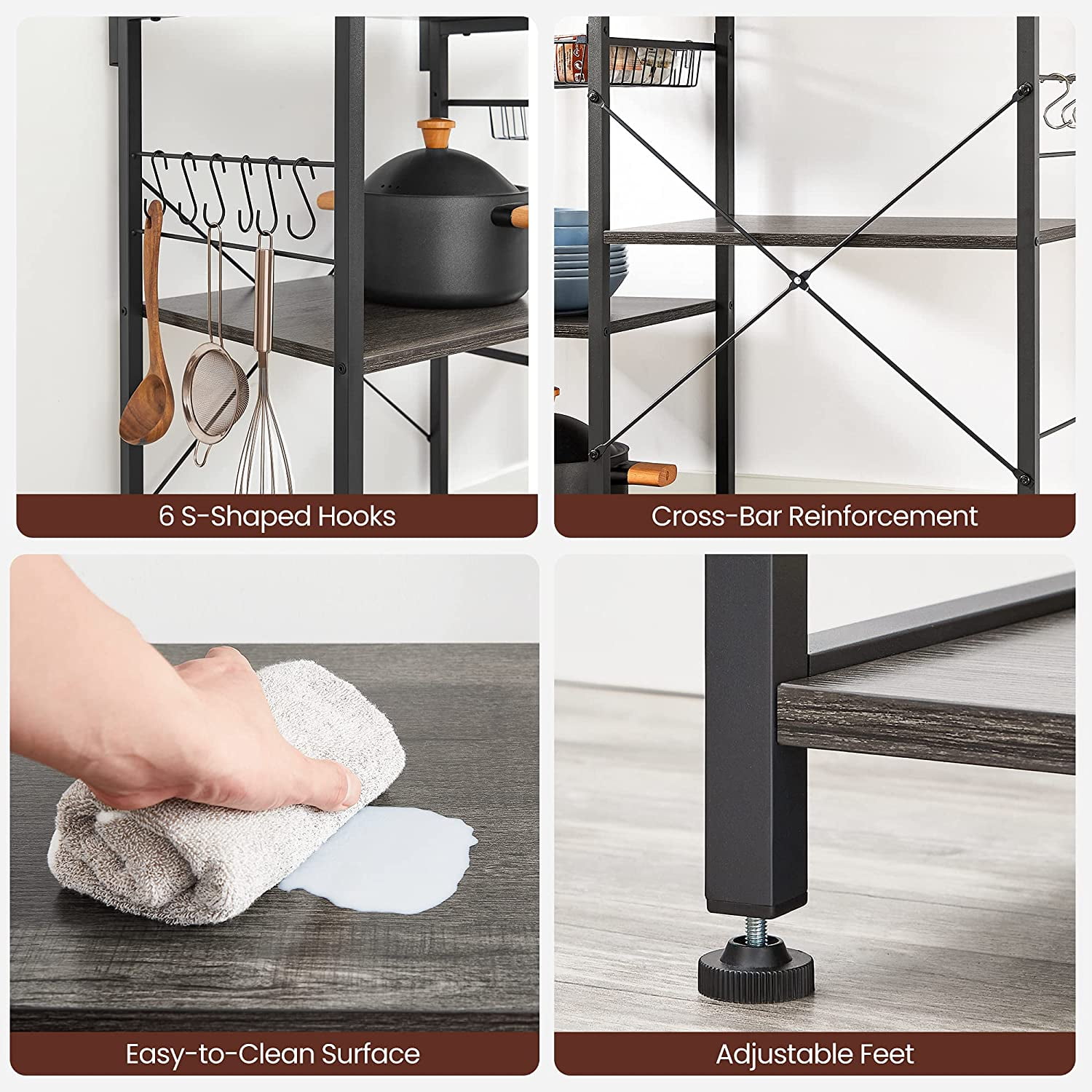 6 S-Shaped Hooks

Cross-Bar Reinforcement

Easy-to-Clean Surface

Adjustable Feet