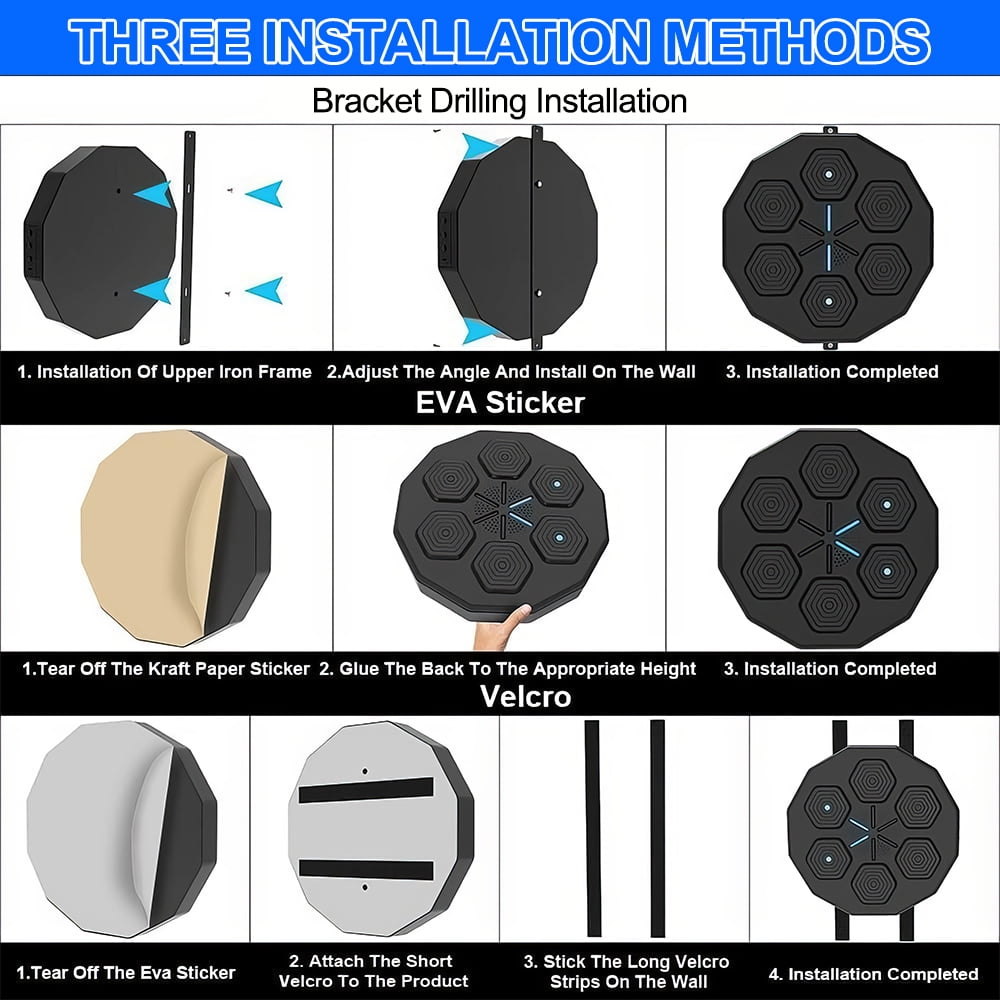 THREE INSTALLATION METHODS

Bracket Drilling Installation

1. Installation Of Upper Iron Frame

2.Adjust The Angle And Install On The Wall

3. Installation Completed

EVA Sticker

1.Tear Off The Kraft Paper Sticker

2. Glue The Back To The Appropriate Height

3. Installation Completed

Velcro

1.Tear Off The Eva Sticker

2. Attach The Short Velcro To The Product

3. Stick The Long Velcro Strips On The Wall

4. Installation Completed