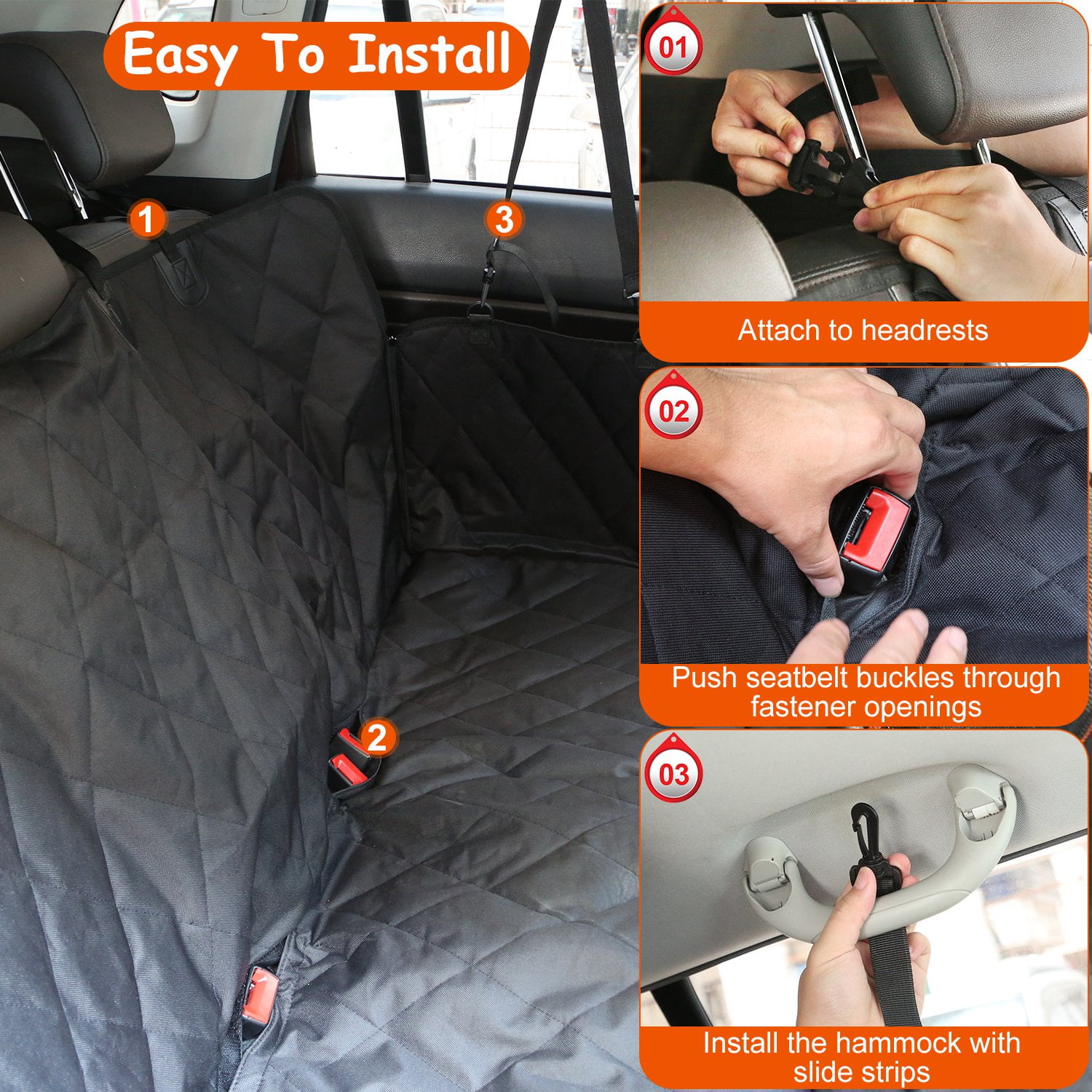 Easy To Install

1

3

2

01

Attach to headrests

02

Push seatbelt buckles through fastener openings

03

Install the hammock with slide strips