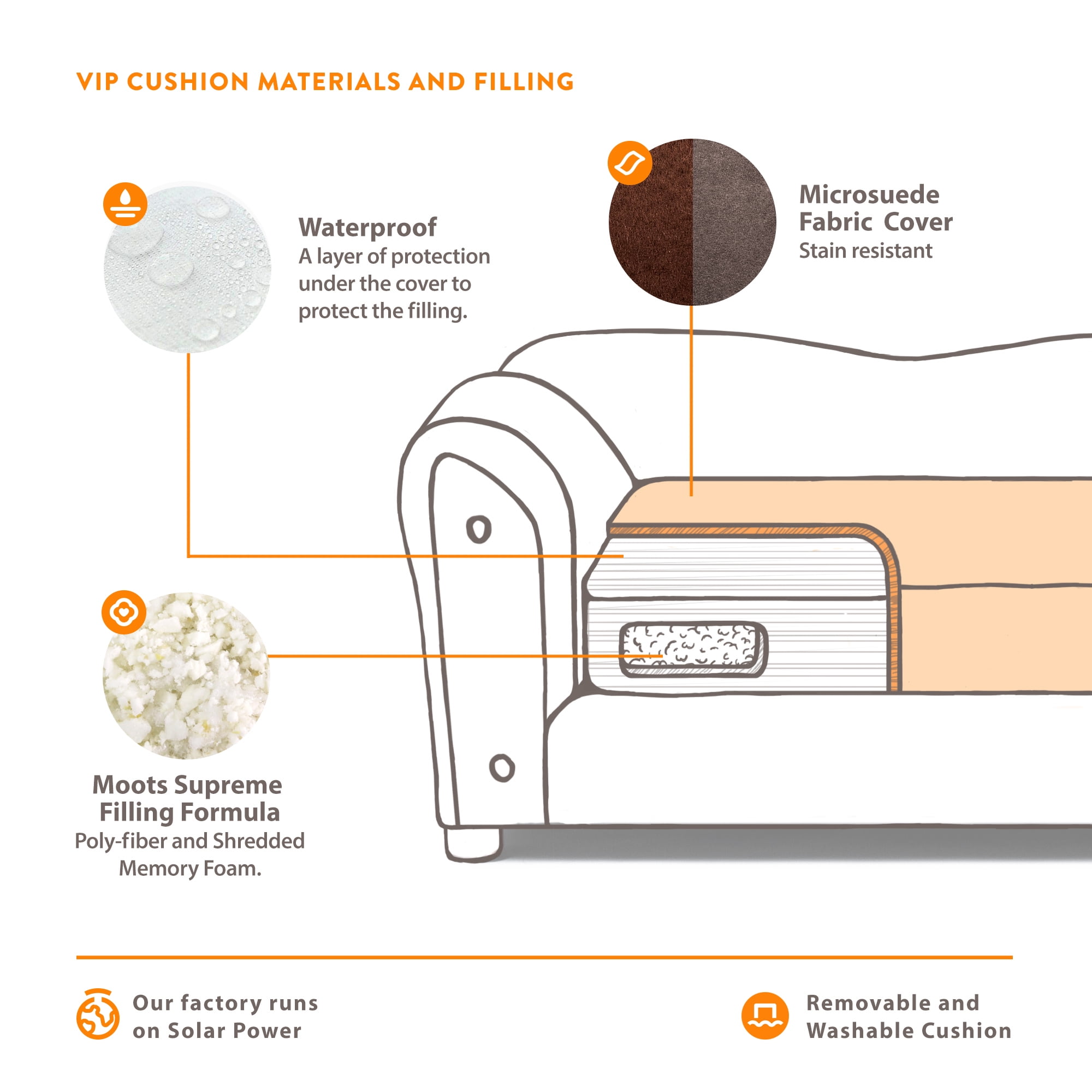 VIP CUSHION MATERIALS AND FILLING

Waterproof
A layer of protection under the cover to protect the filling.

Microsuede Fabric Cover
Stain resistant

Moots Supreme Filling Formula
Poly-fiber and Shredded Memory Foam.

Our factory runs on Solar Power

Removable and Washable Cushion