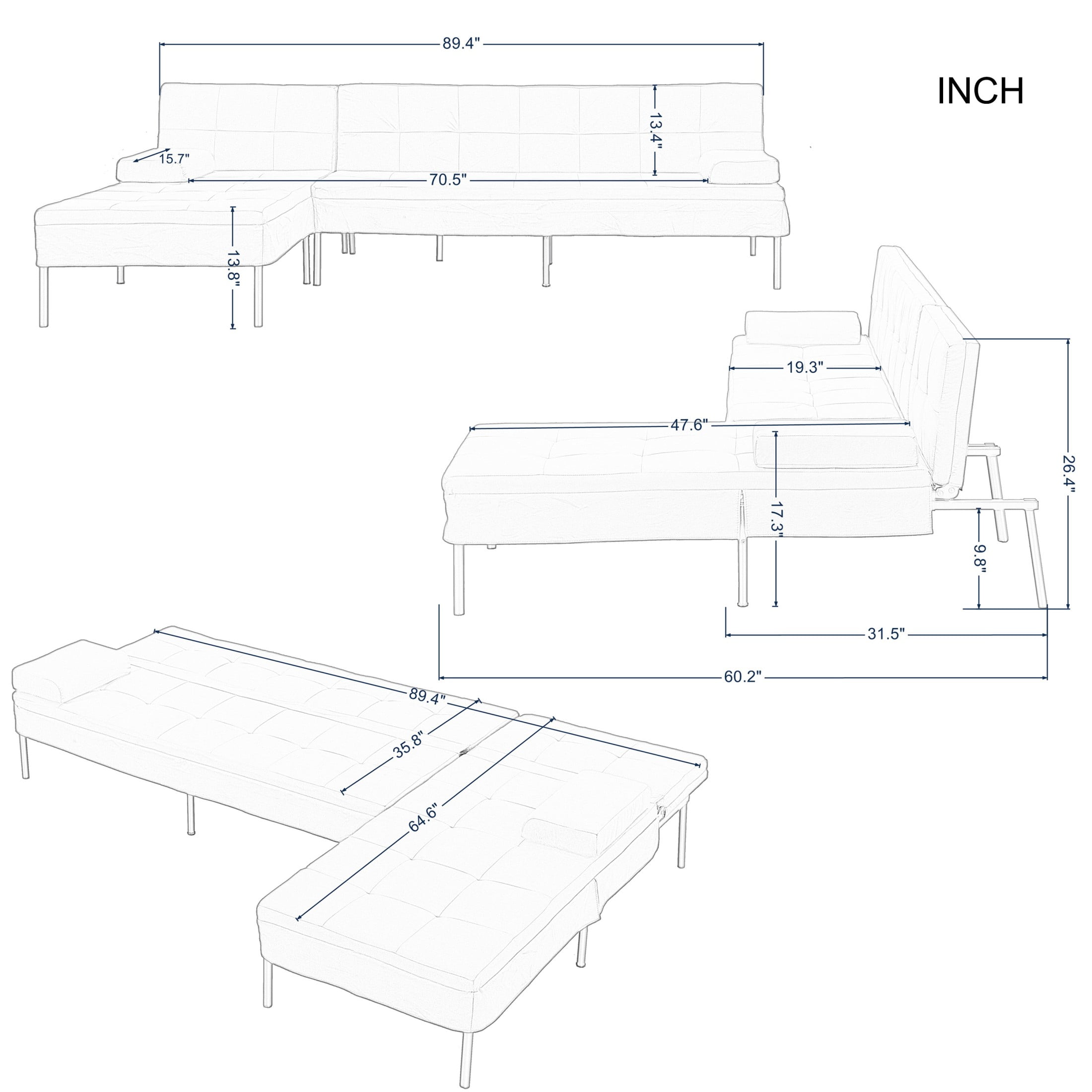 89.4"

INCH

13.4"

15.7"

70.5"

13.8"

19.3"

47.6"

26.4"

17.3"

9.8"

31.5"

60.2"

89.4"

35.8"

64.6"