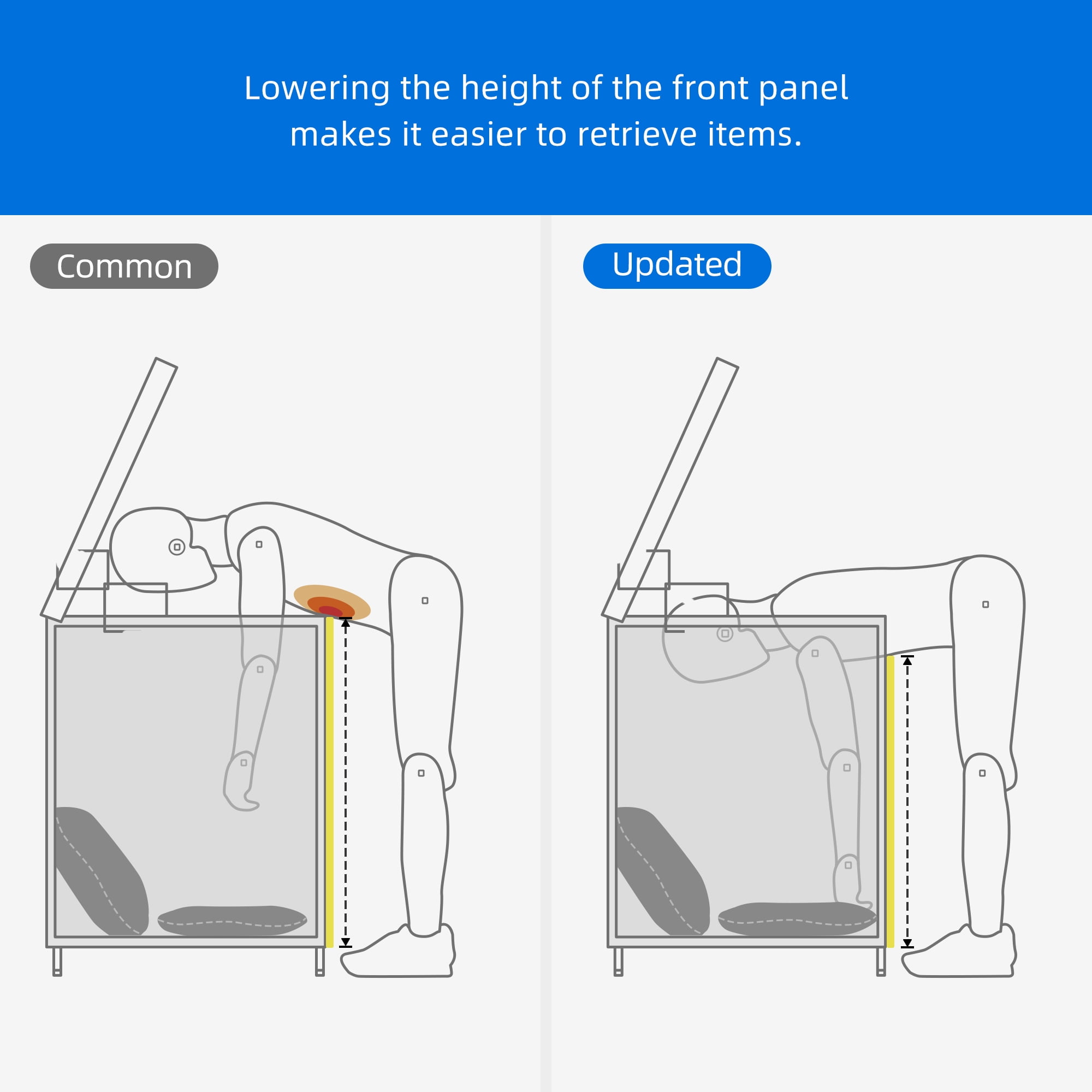 Lowering the height of the front panel makes it easier to retrieve items.

Common

Updated