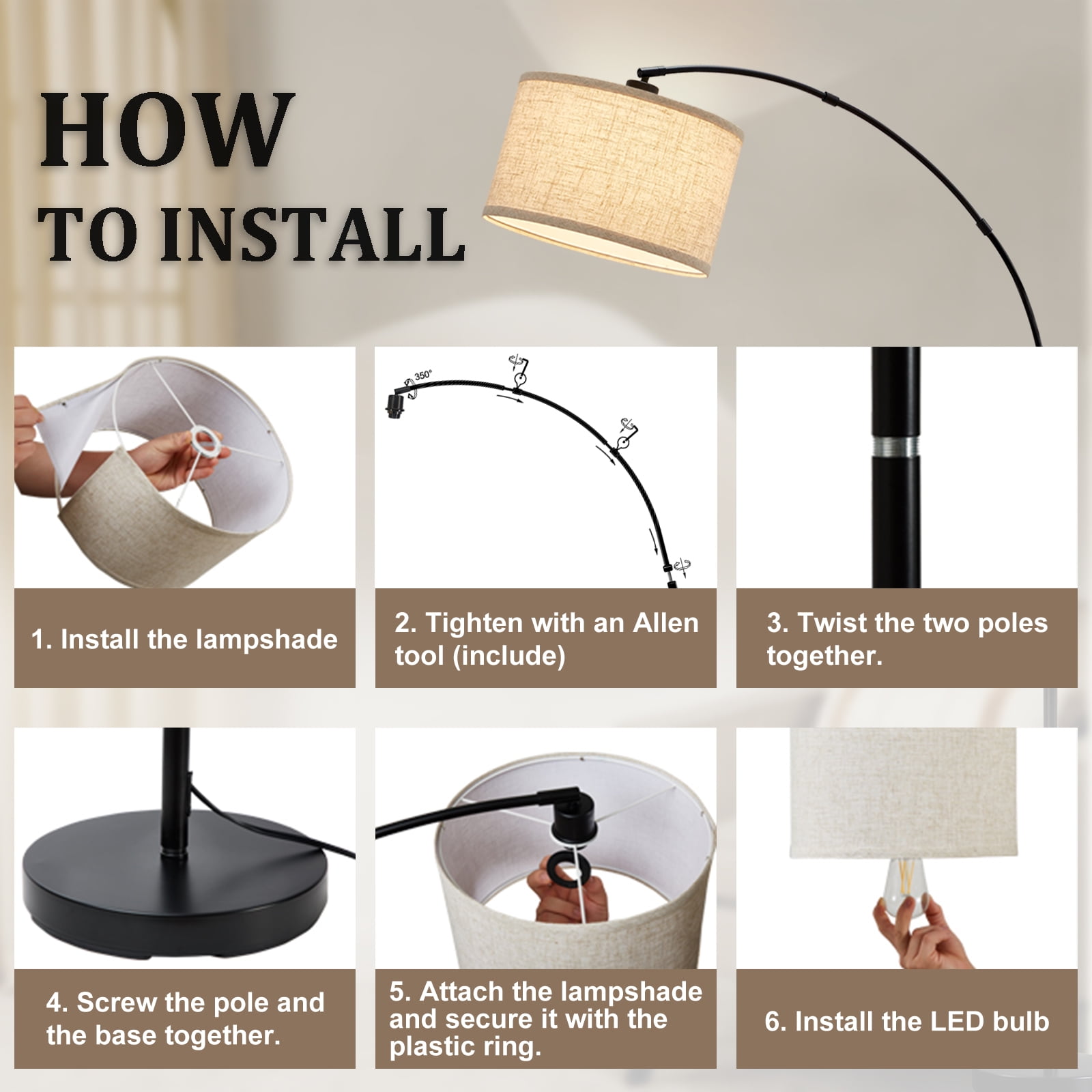 HOW
TO INSTALL

350°

1. Install the lampshade

2. Tighten with an Allen tool (include)

3. Twist the two poles together.

4. Screw the pole and the base together.

5. Attach the lampshade and secure it with the plastic ring.

6. Install the LED bulb