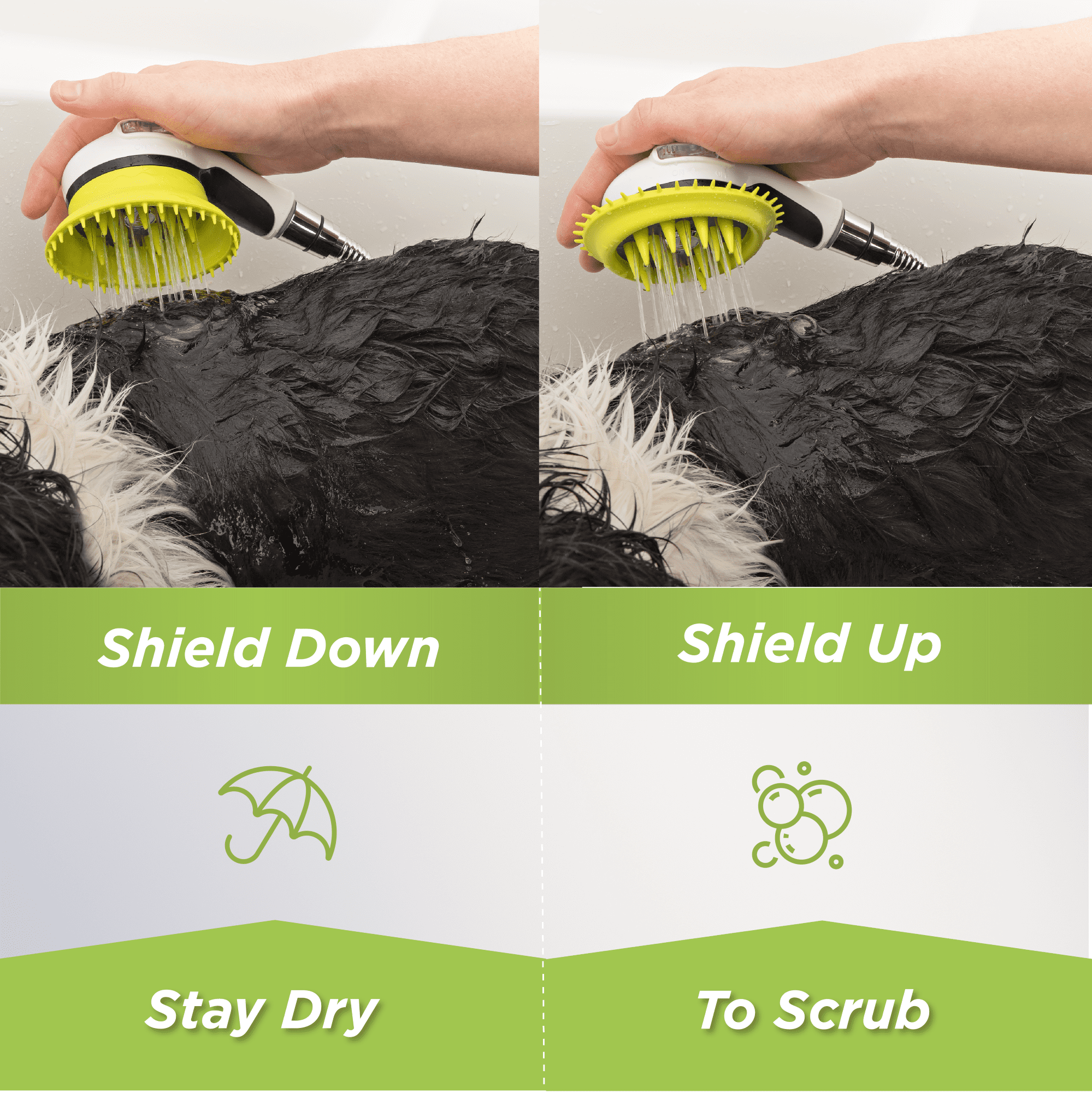 Shield Down

Stay Dry

Shield Up

To Scrub