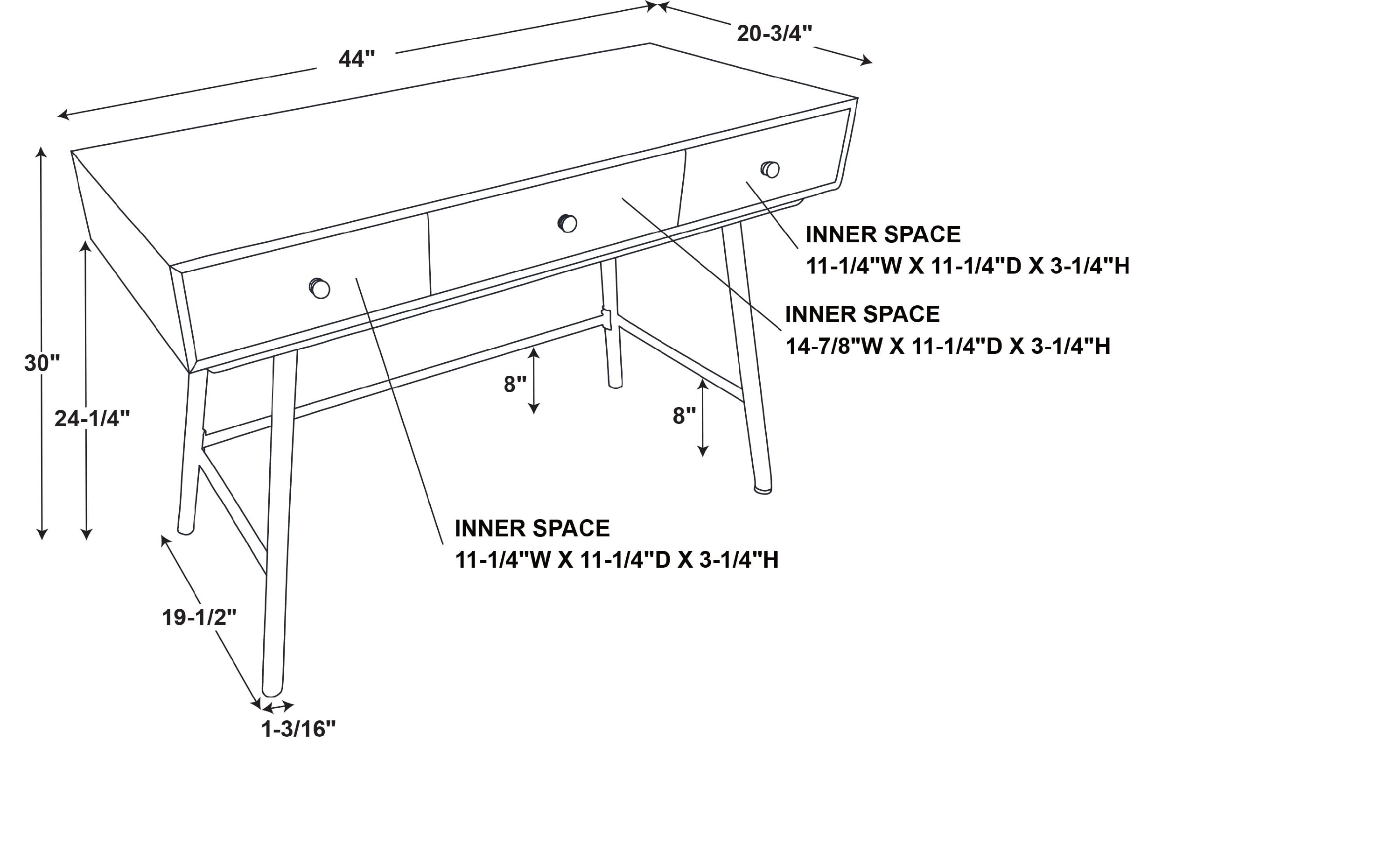 44"

20-3/4"

30"

24-1/4"

INNER SPACE
11-1/4"W X 11-1/4"D X 3-1/4"H

INNER SPACE
14-7/8"W X 11-1/4"D X 3-1/4"H

8"

8"

INNER SPACE
11-1/4"W X 11-1/4"D X 3-1/4"H

19-1/2"

1-3/16"