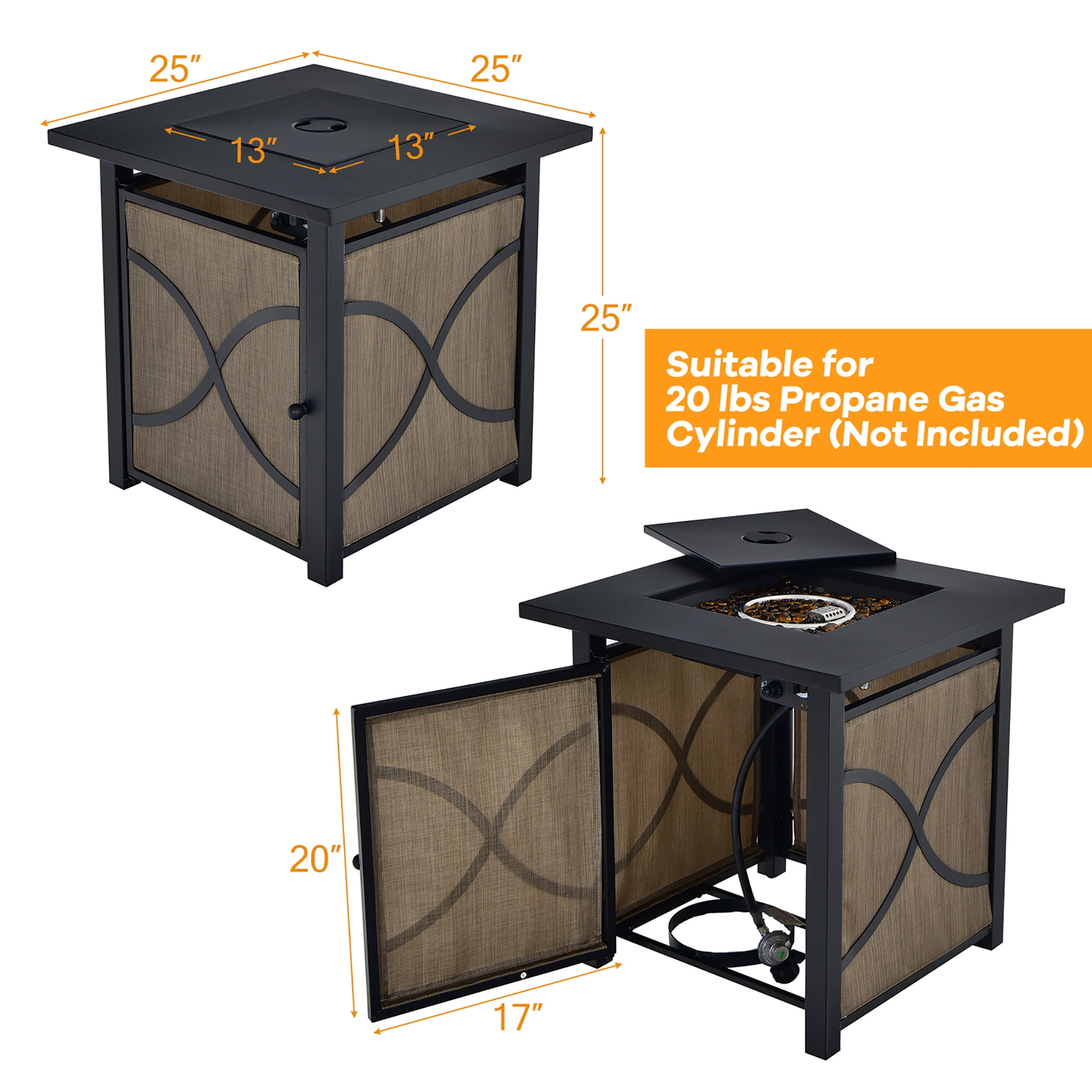 25″
25″
13″
13″
25″

Suitable for 20 lbs Propane Gas Cylinder (Not Included)

20″
17″