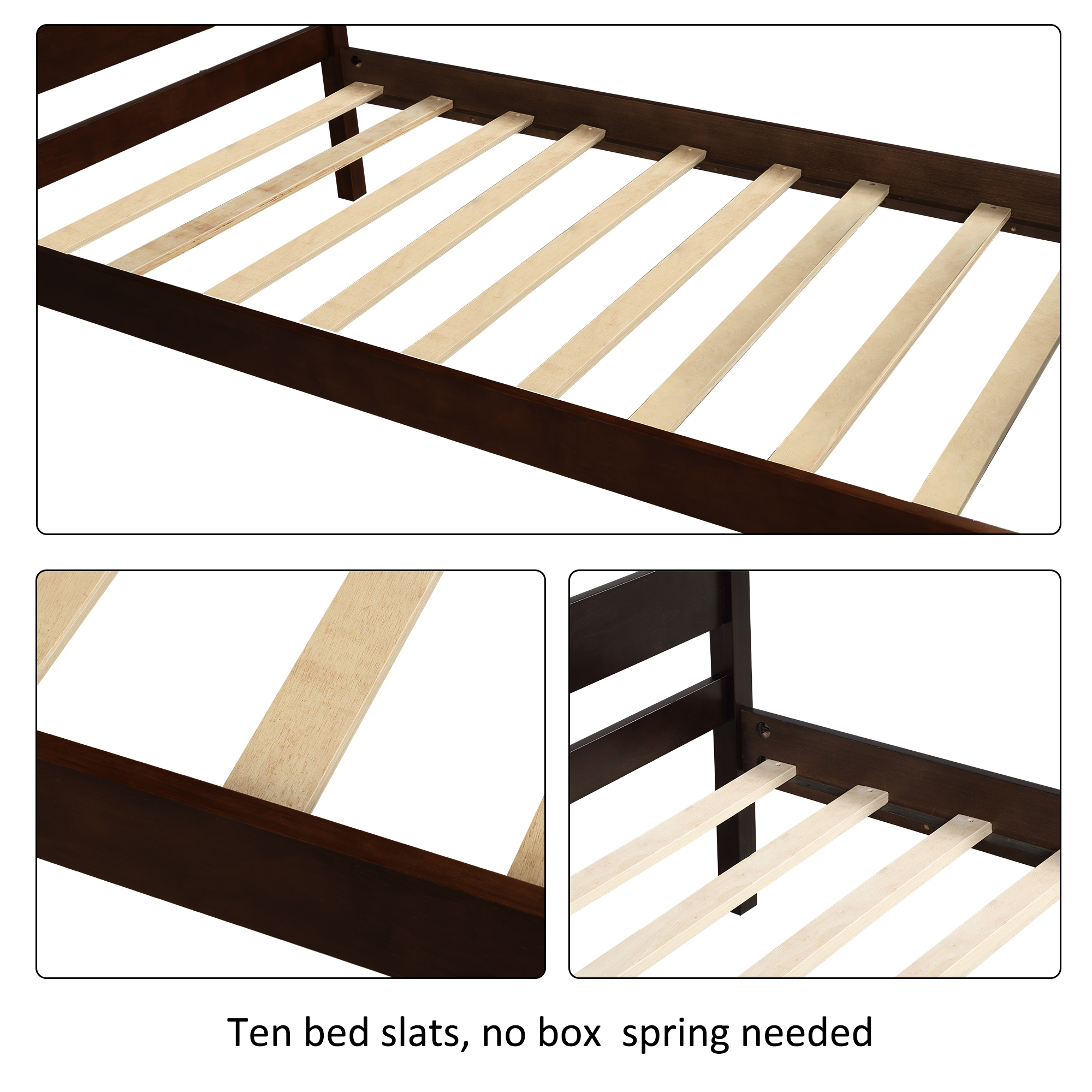 Ten bed slats, no box  spring needed