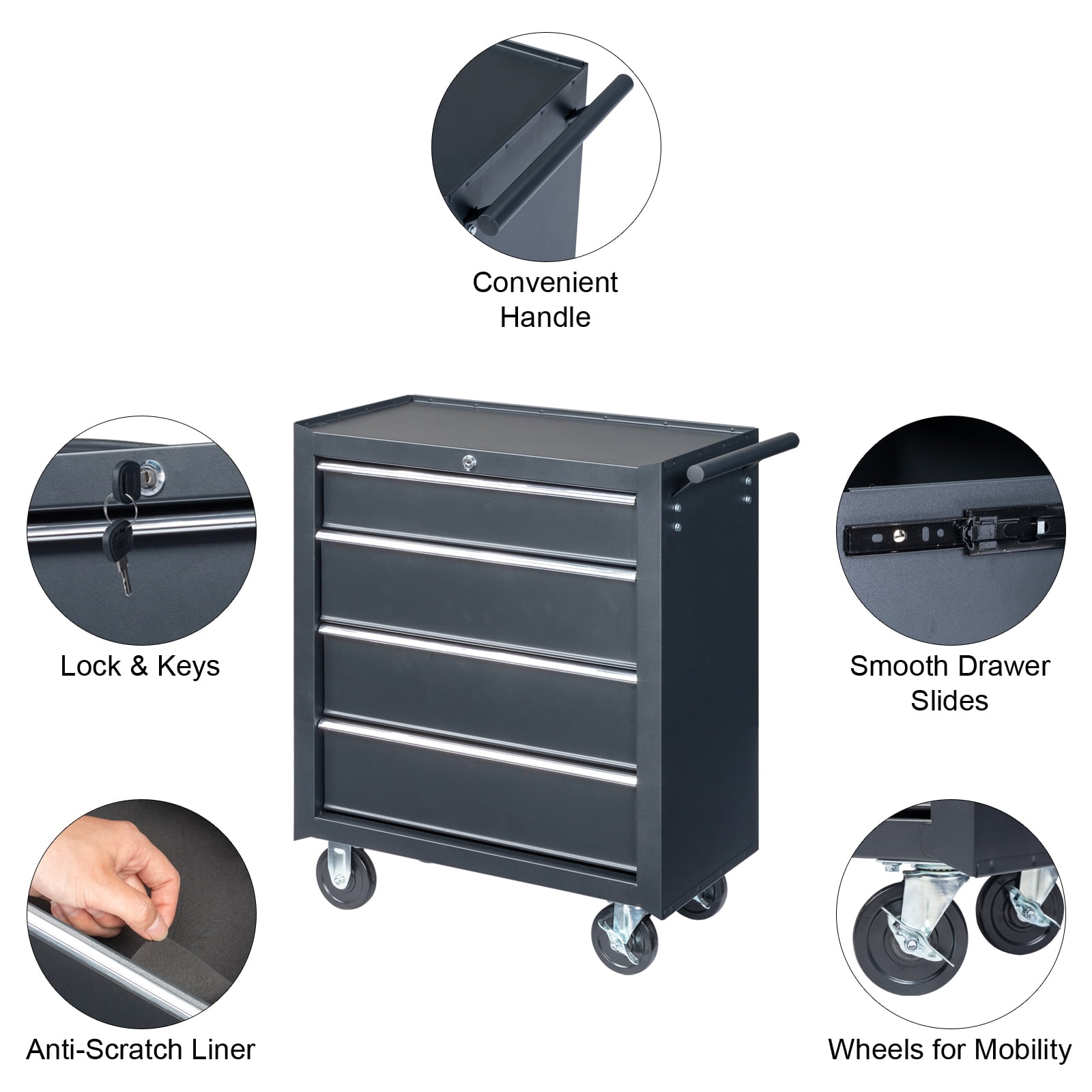 Convenient Handle

Lock & Keys

Smooth Drawer Slides

Anti-Scratch Liner

Wheels for Mobility