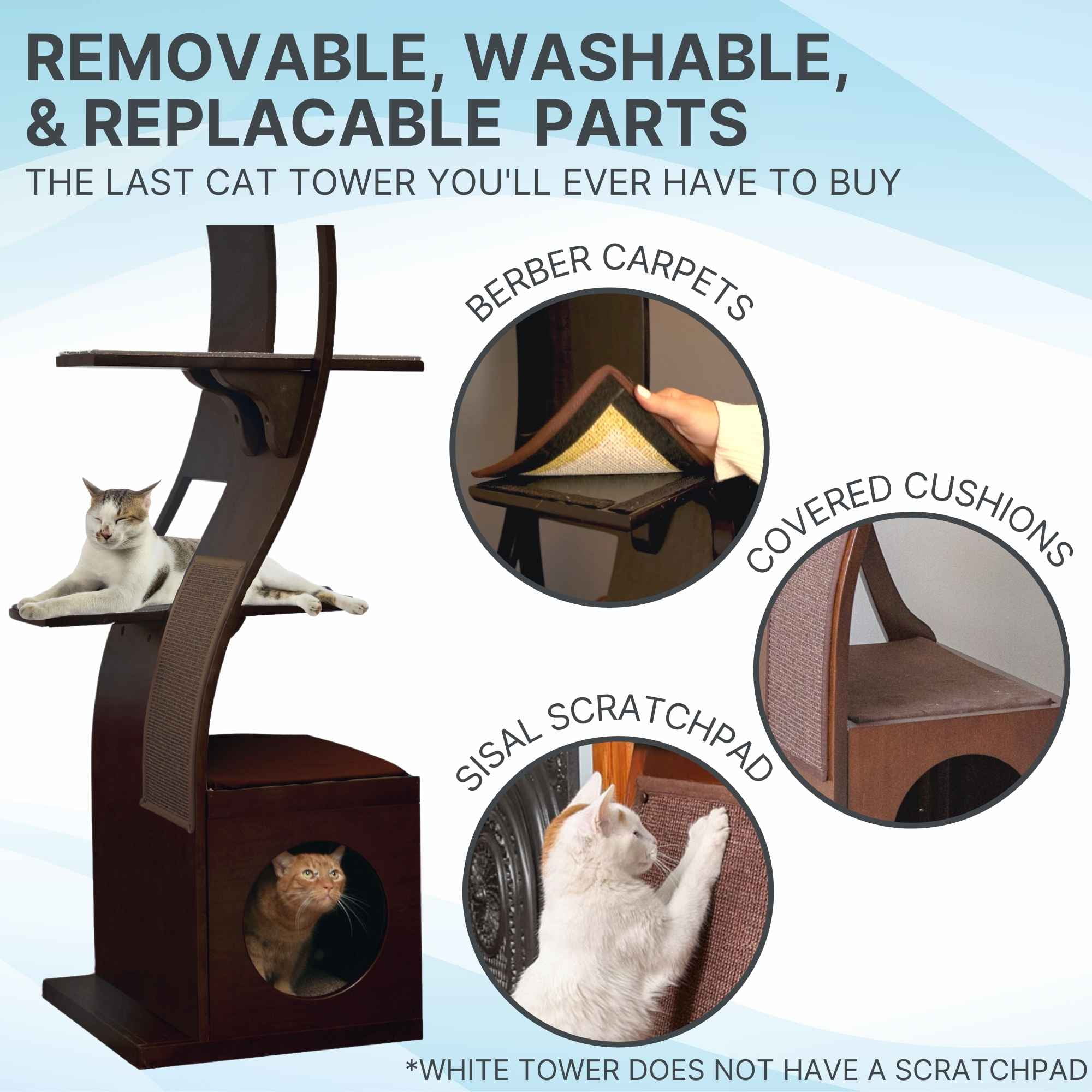 REMOVABLE, WASHABLE, & REPLACABLE PARTS

THE LAST CAT TOWER YOU'LL EVER HAVE TO BUY

BERBER CARPETS

COVERED CUSHIONS

SISAL SCRATCHPAD

*WHITE TOWER DOES NOT HAVE A SCRATCHPAD