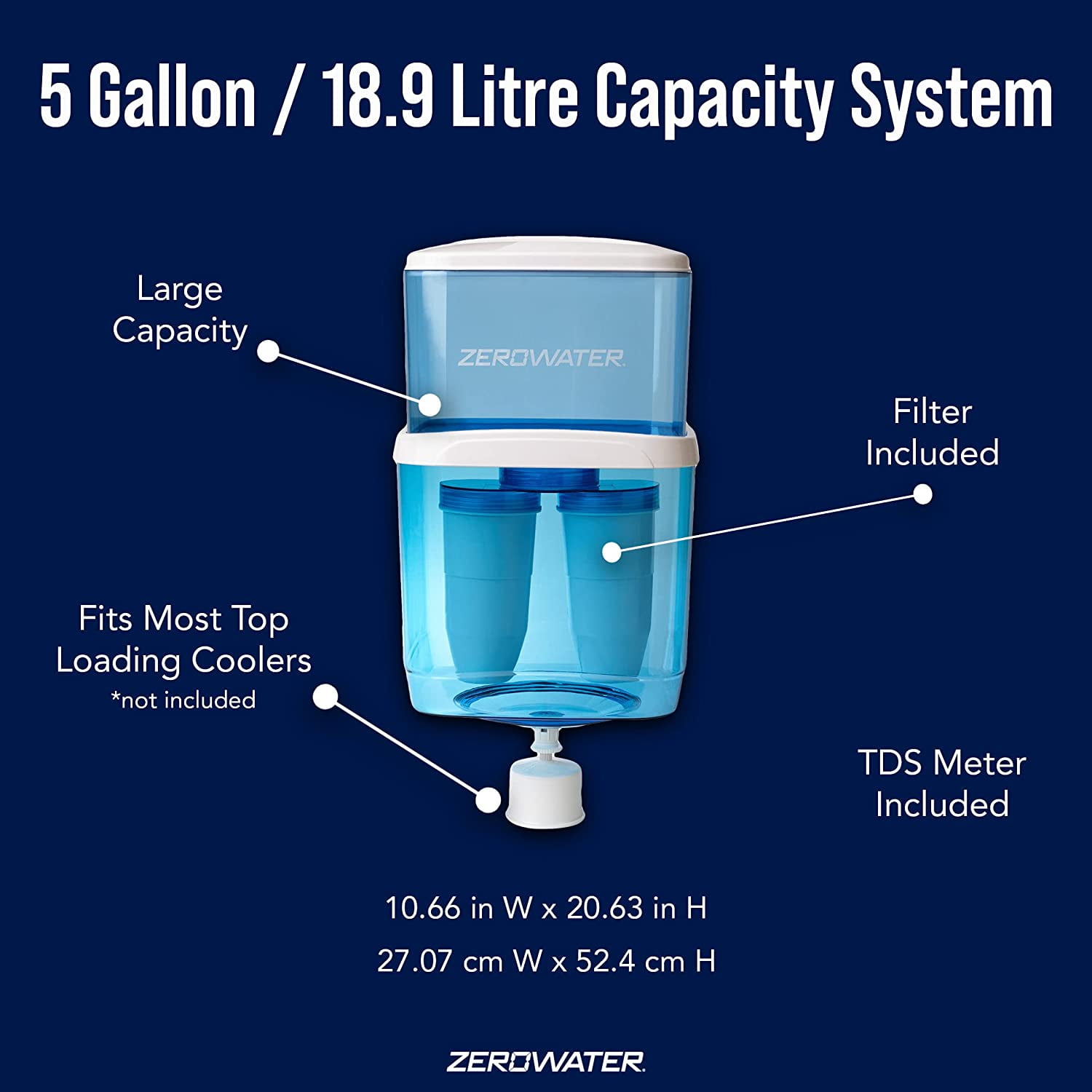 5 Gallon / 18.9 Litre Capacity System

Large Capacity

ZEROWATER

Filter Included

Fits Most Top Loading Coolers
*not included

TDS Meter Included

10.66 in W x 20.63 in H

27.07 cm W x 52.4 cm H

ZEROWATER