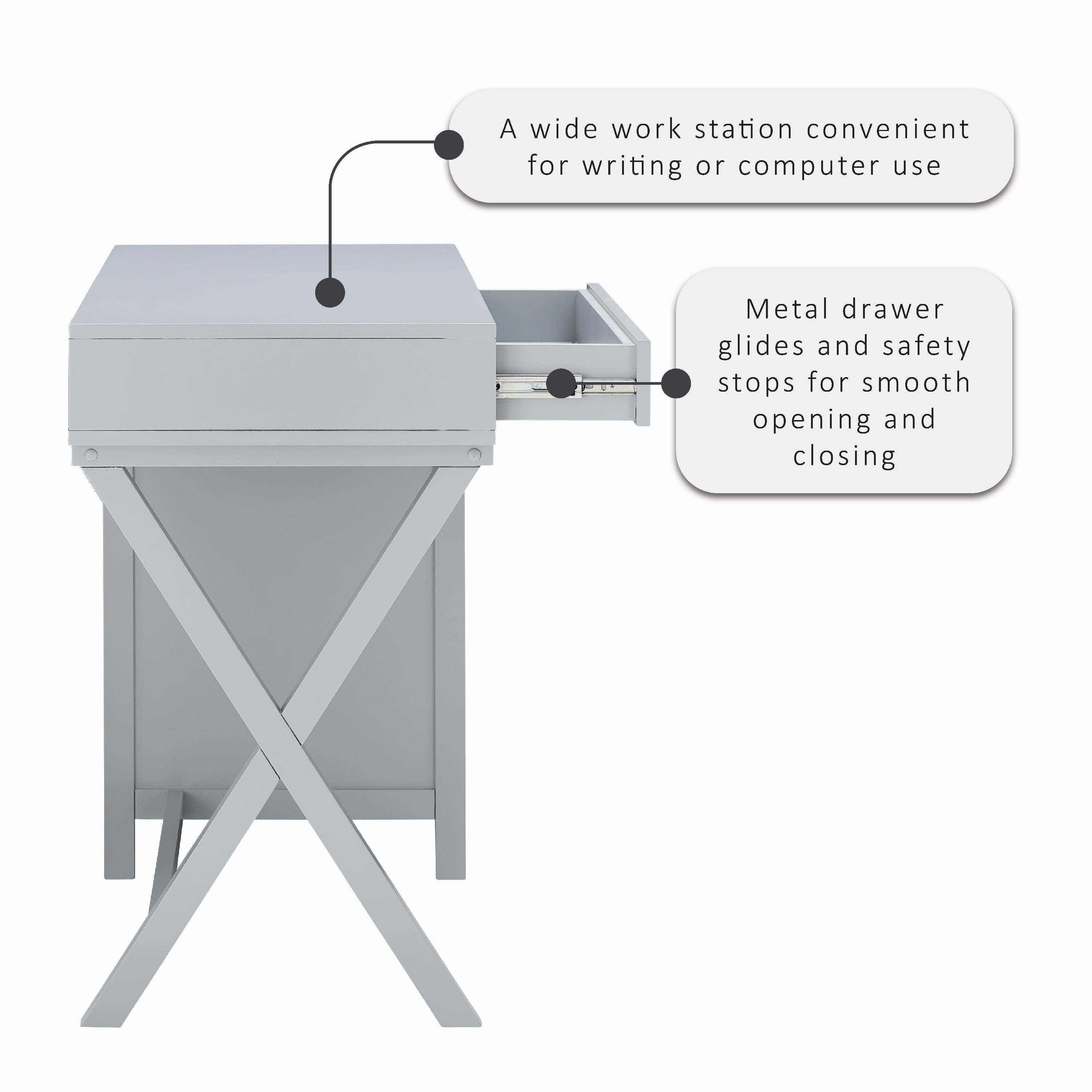 A wide work station convenient for writing or computer use

Metal drawer glides and safety stops for smooth opening and closing