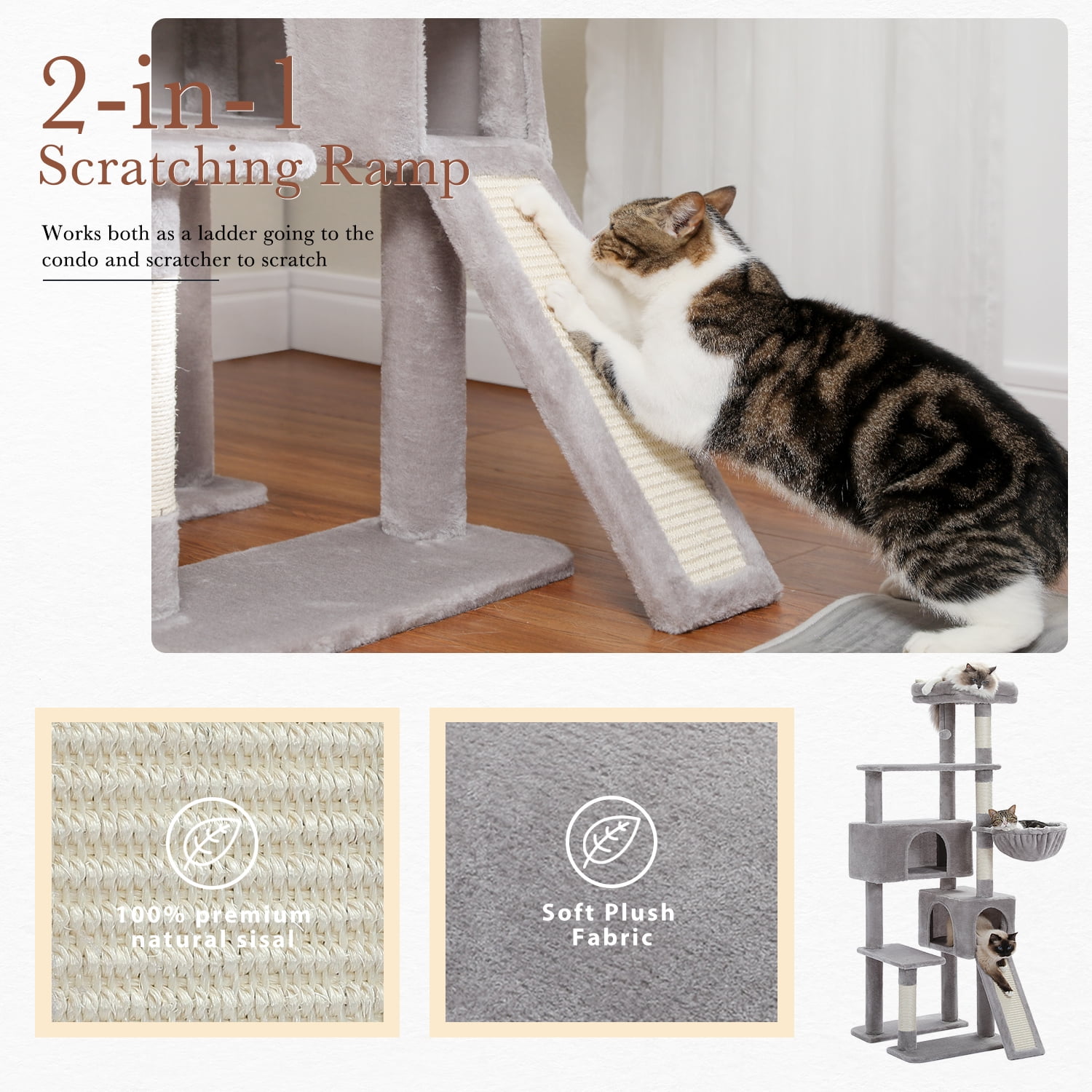 2-in-1
Scratching Ramp

Works both as a ladder going to the condo and scratcher to scratch

100% premium natural sisal

Soft Plush Fabric