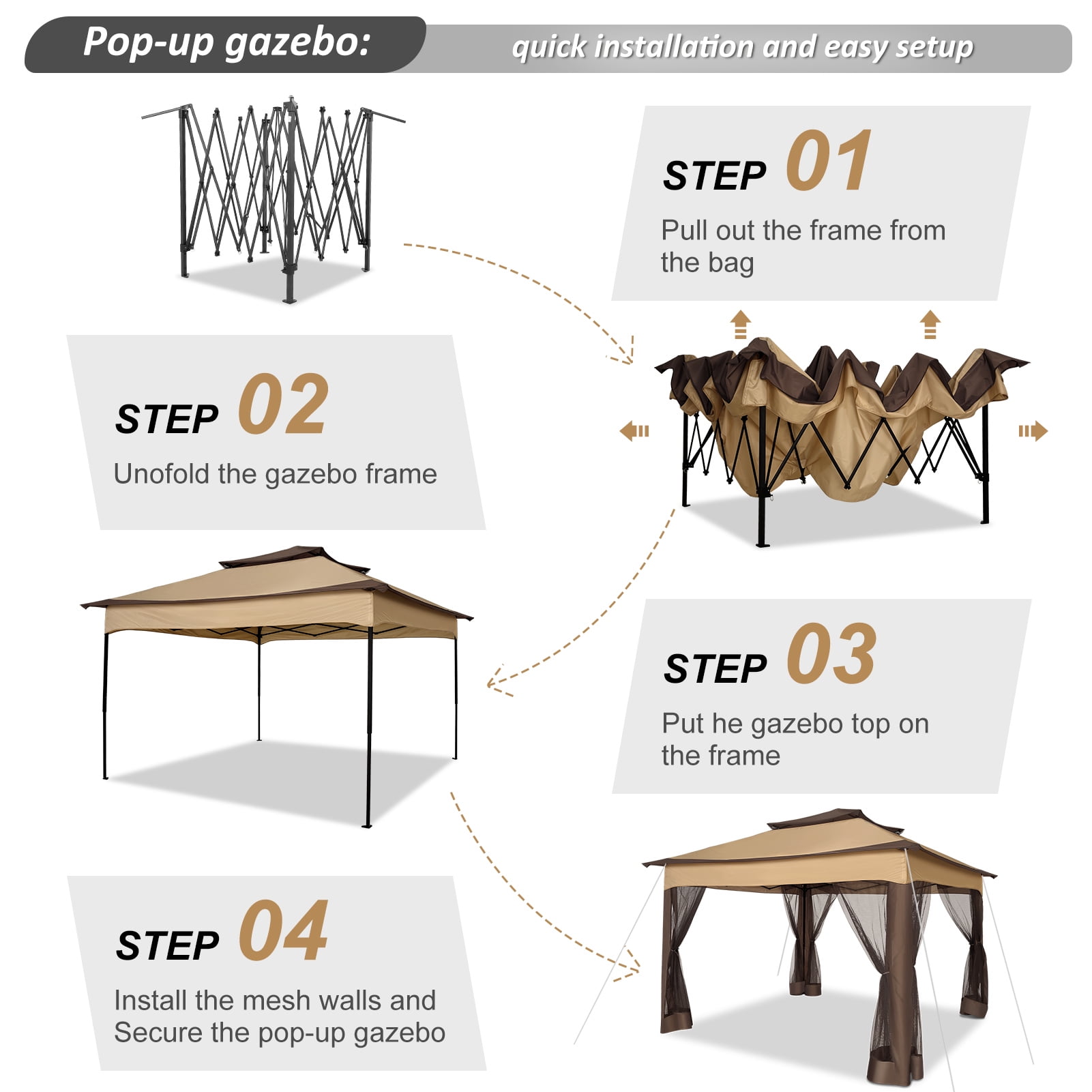 Pop-up gazebo: quick installation and easy setup

STEP 01
Pull out the frame from the bag

STEP 02
Unofold the gazebo frame

STEP 03
Put he gazebo top on the frame

STEP 04
Install the mesh walls and Secure the pop-up gazebo