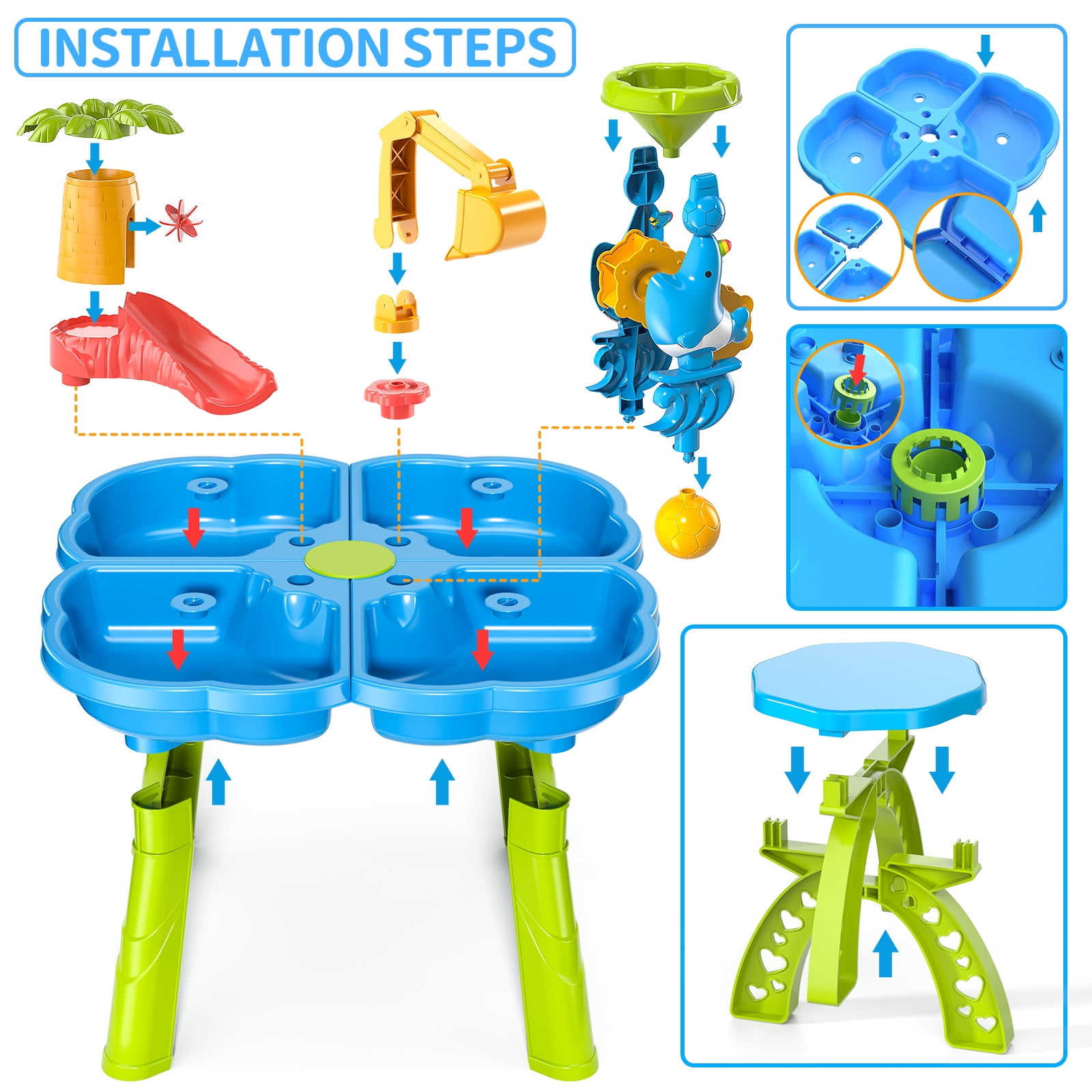 INSTALLATION STEPS