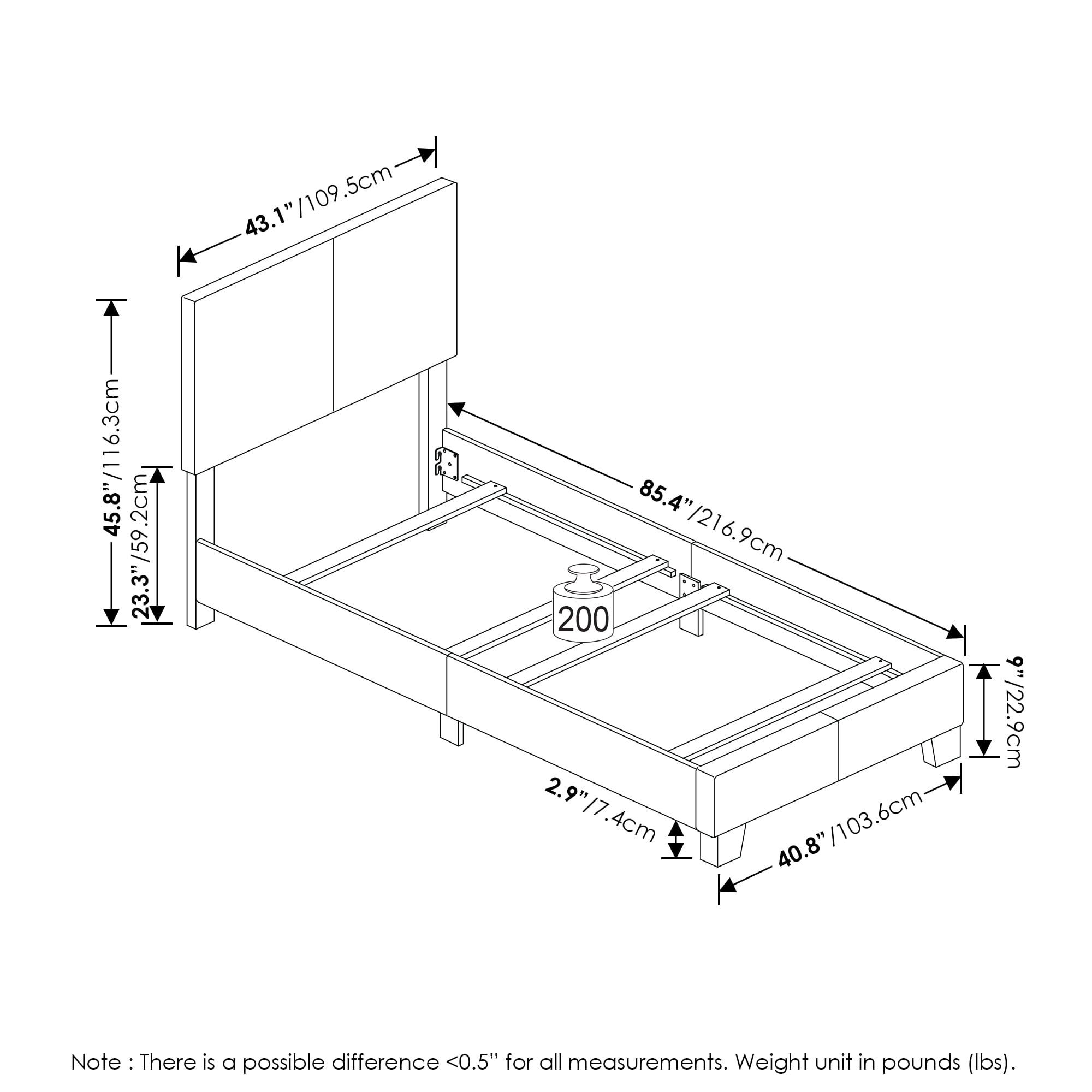 43.1"/109.5cm

45.8"/116.3cm

23.3"/59.2cm

85.4"/216.9cm

200

9"/22.9cm

2.9"/7.4cm

40.8"/103.6cm

Note : There is a possible difference <0.5'' for all measurements. Weight unit in pounds (lbs).