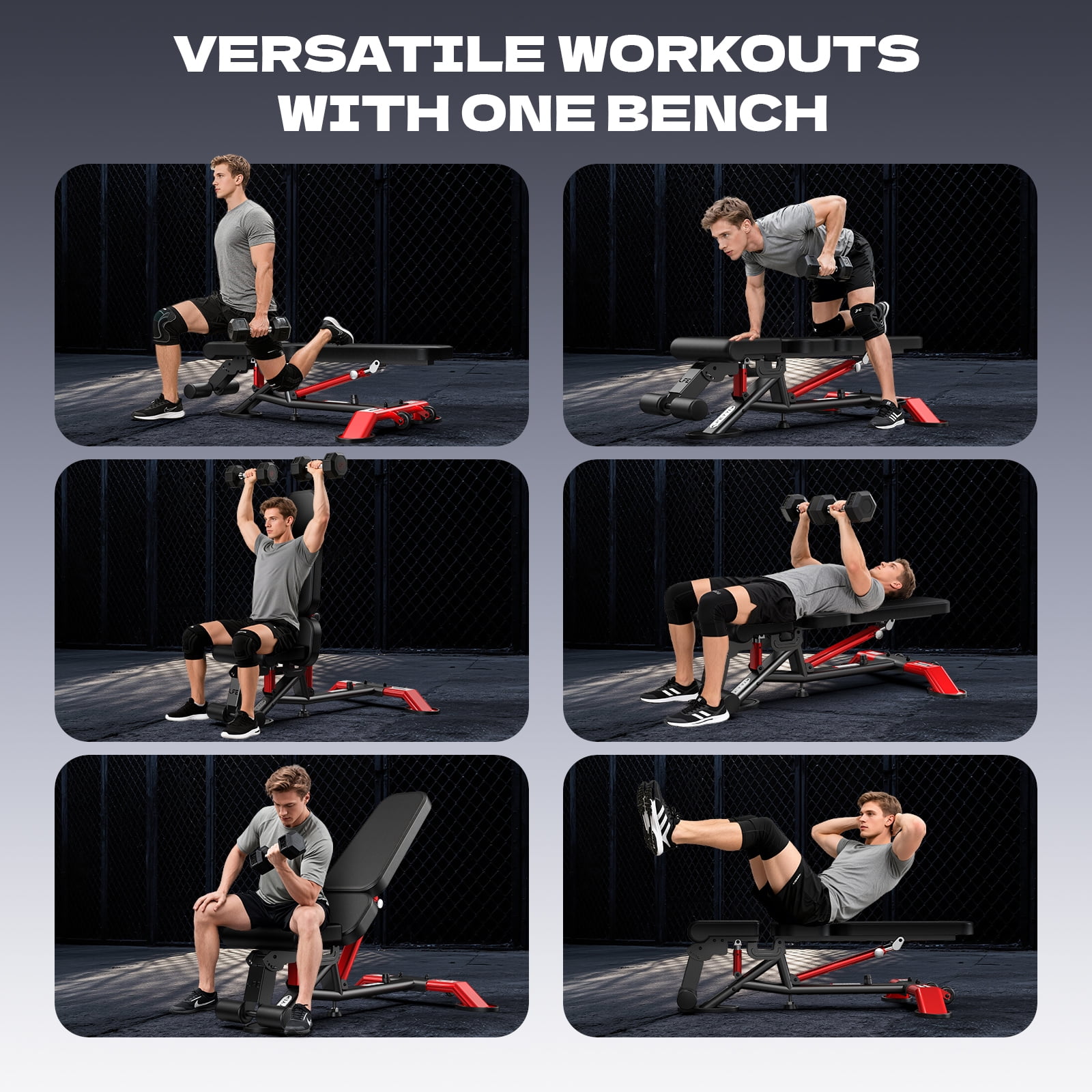 VERSATILE WORKOUTS WITH ONE BENCH