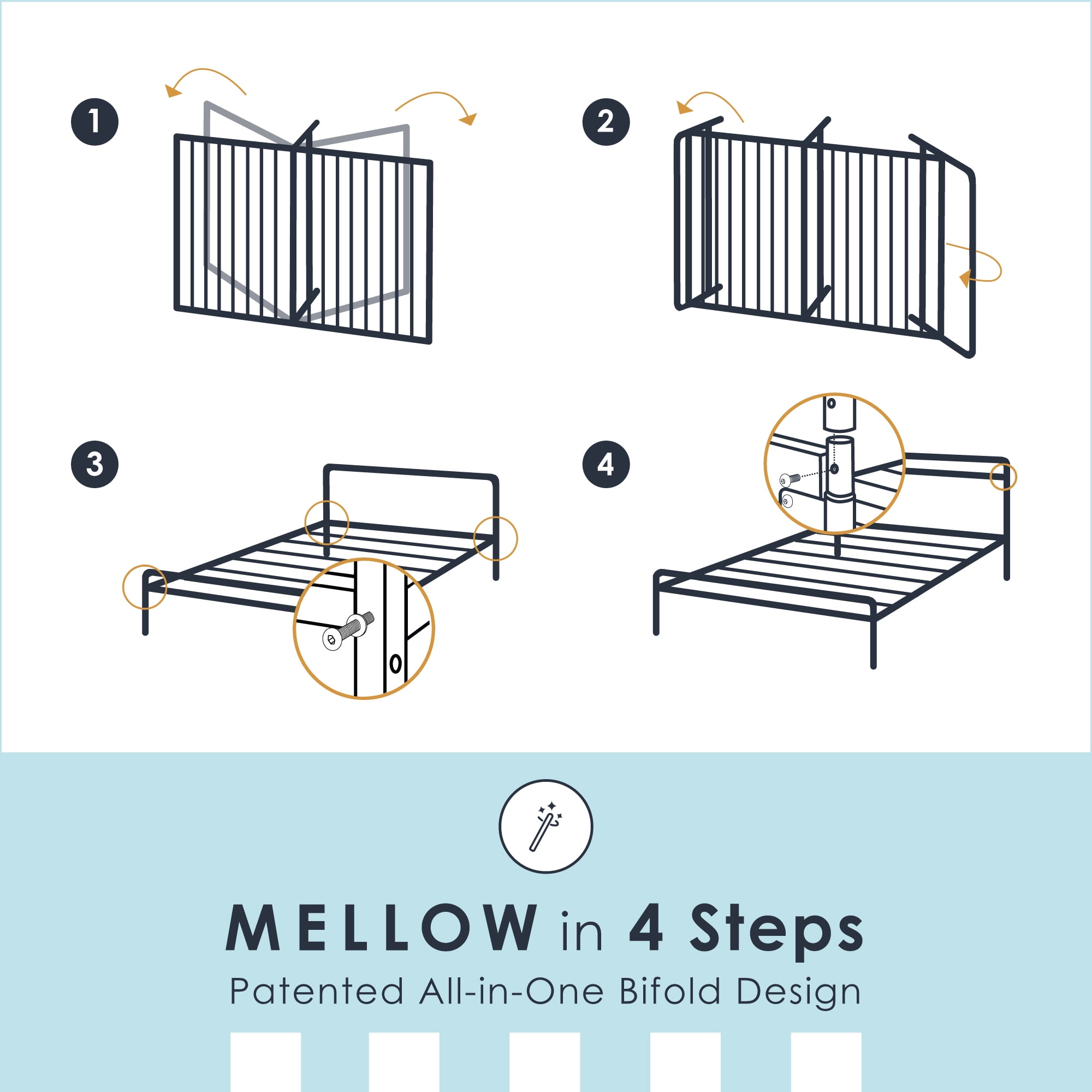 1

2

3

4

MELLOW in 4 Steps

Patented All-in-One Bifold Design