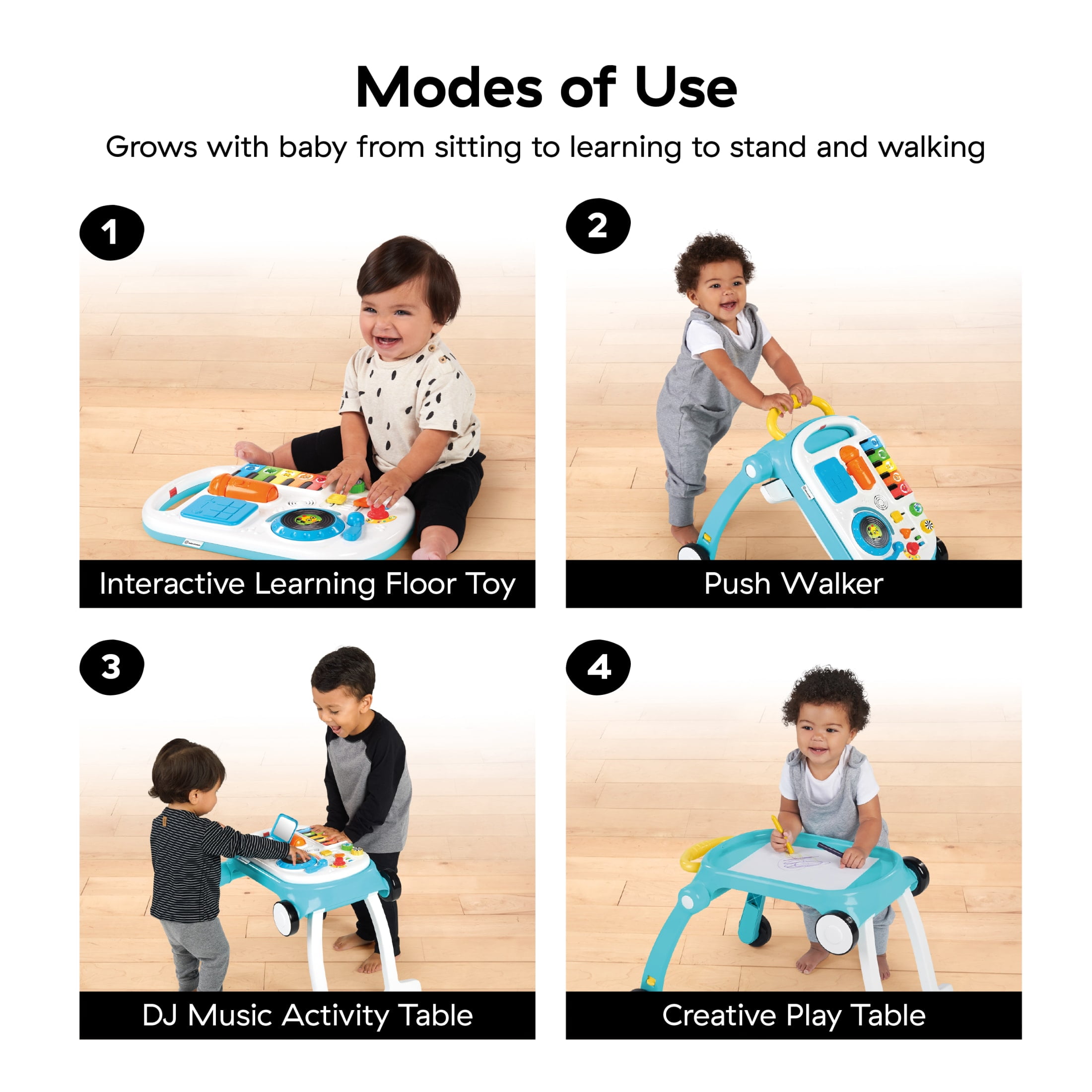 Modes of Use

Grows with baby from sitting to learning to stand and walking

1

Interactive Learning Floor Toy

2

Push Walker

3

DJ Music Activity Table

4

Creative Play Table