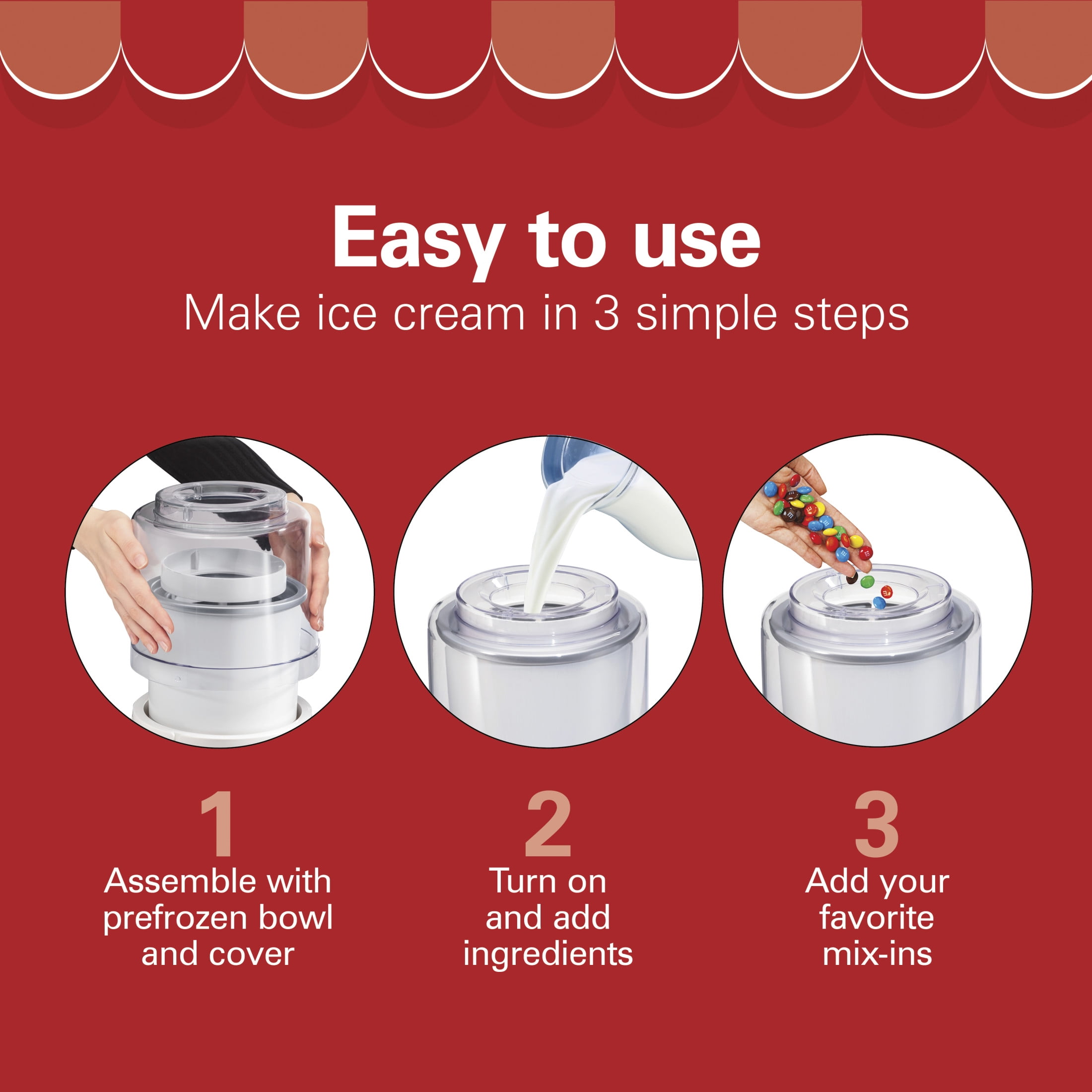 Easy to use
Make ice cream in 3 simple steps

1
Assemble with prefrozen bowl and cover

2
Turn on and add ingredients

3
Add your favorite mix-ins