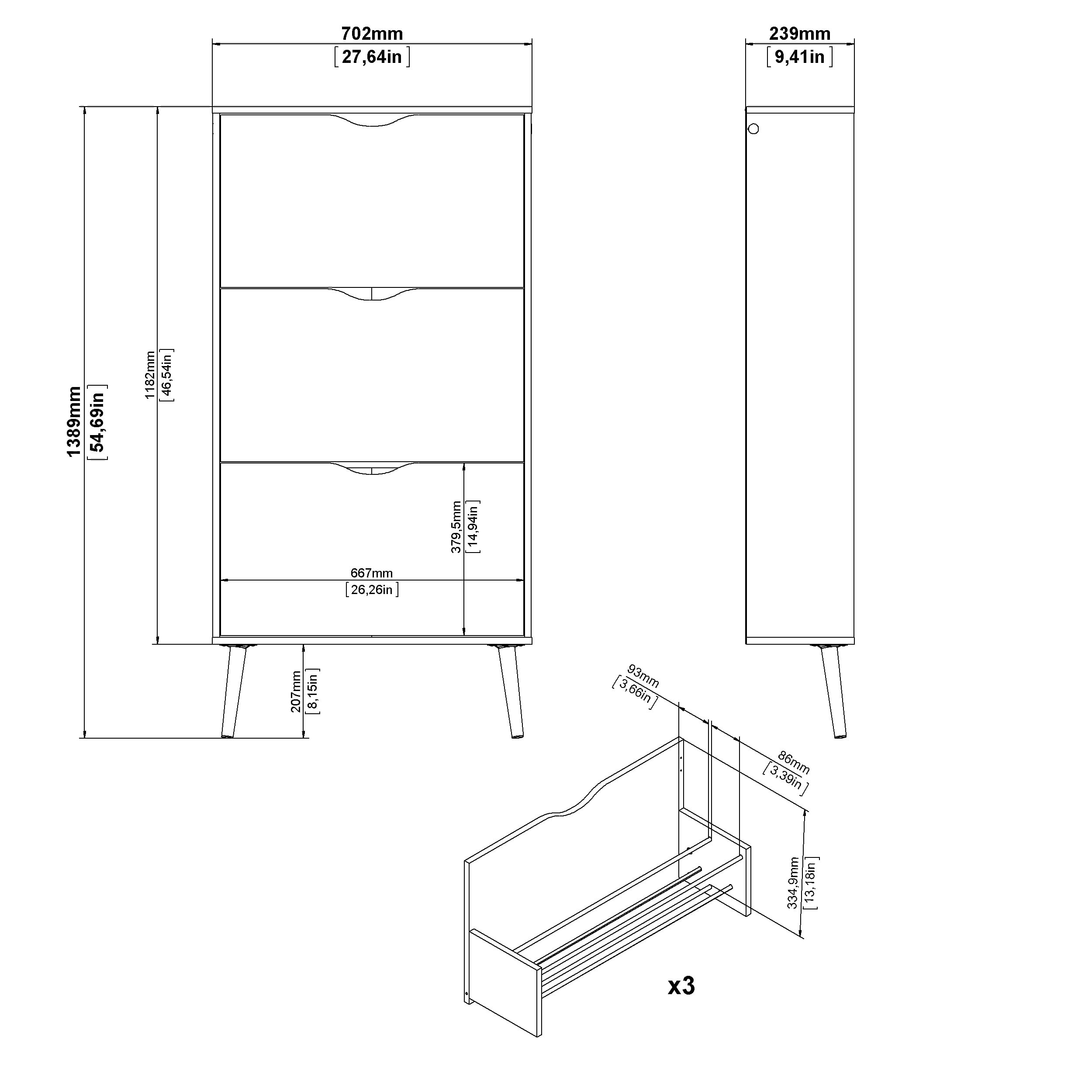 702mm
[27,64in]

239mm
[9,41in]

1389mm
[54,69in]

1182mm
[46,54in]

379,5mm
[14,94in]

667mm
[26,26in]

207mm
[8,15in]

93mm
[3,66in]

86mm
[3,39in]

334,9mm
[13,18in]

x3