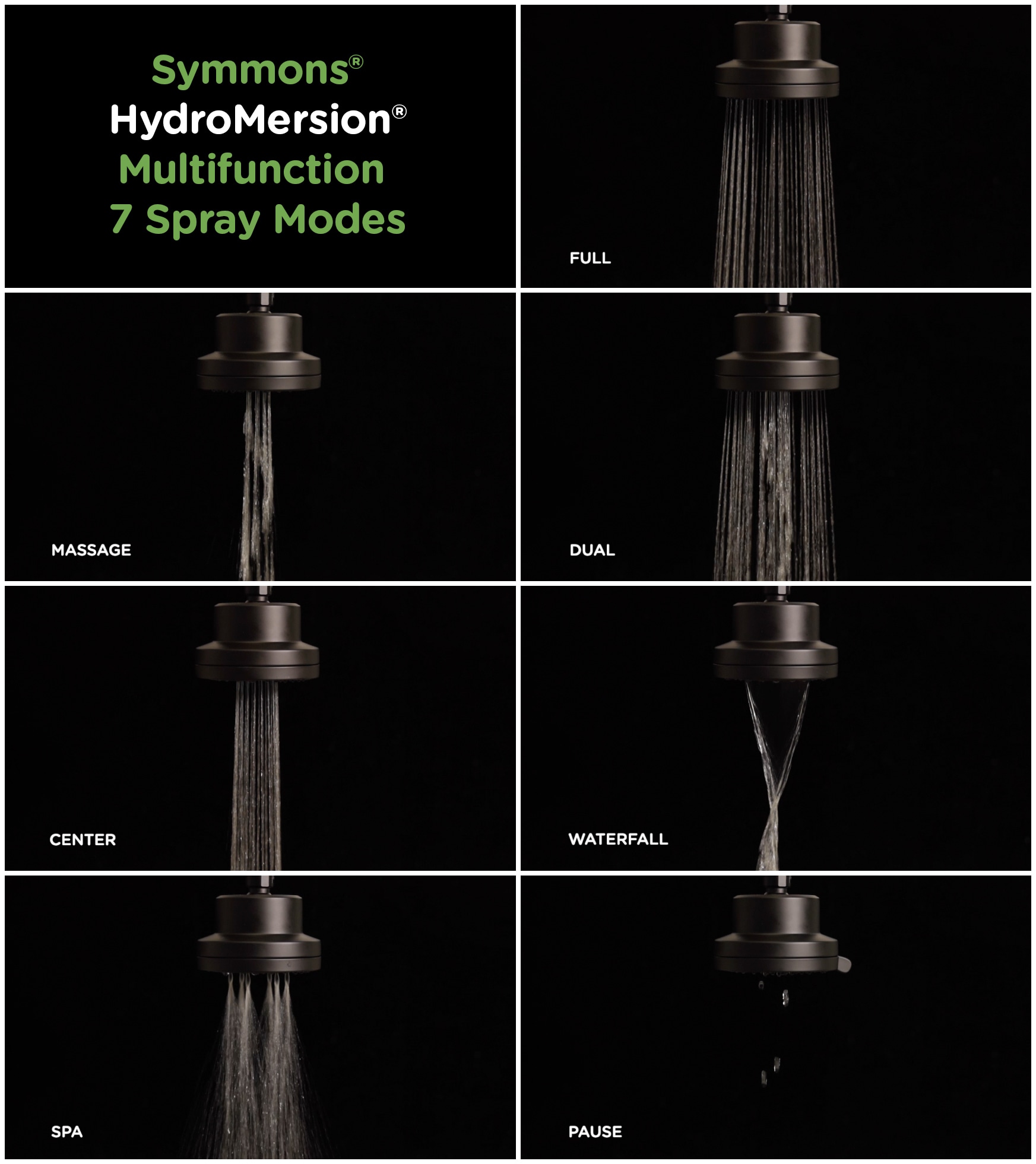 Symmons®
HydroMersion®
Multifunction
7 Spray Modes

FULL

MASSAGE

DUAL

CENTER

WATERFALL

SPA

PAUSE